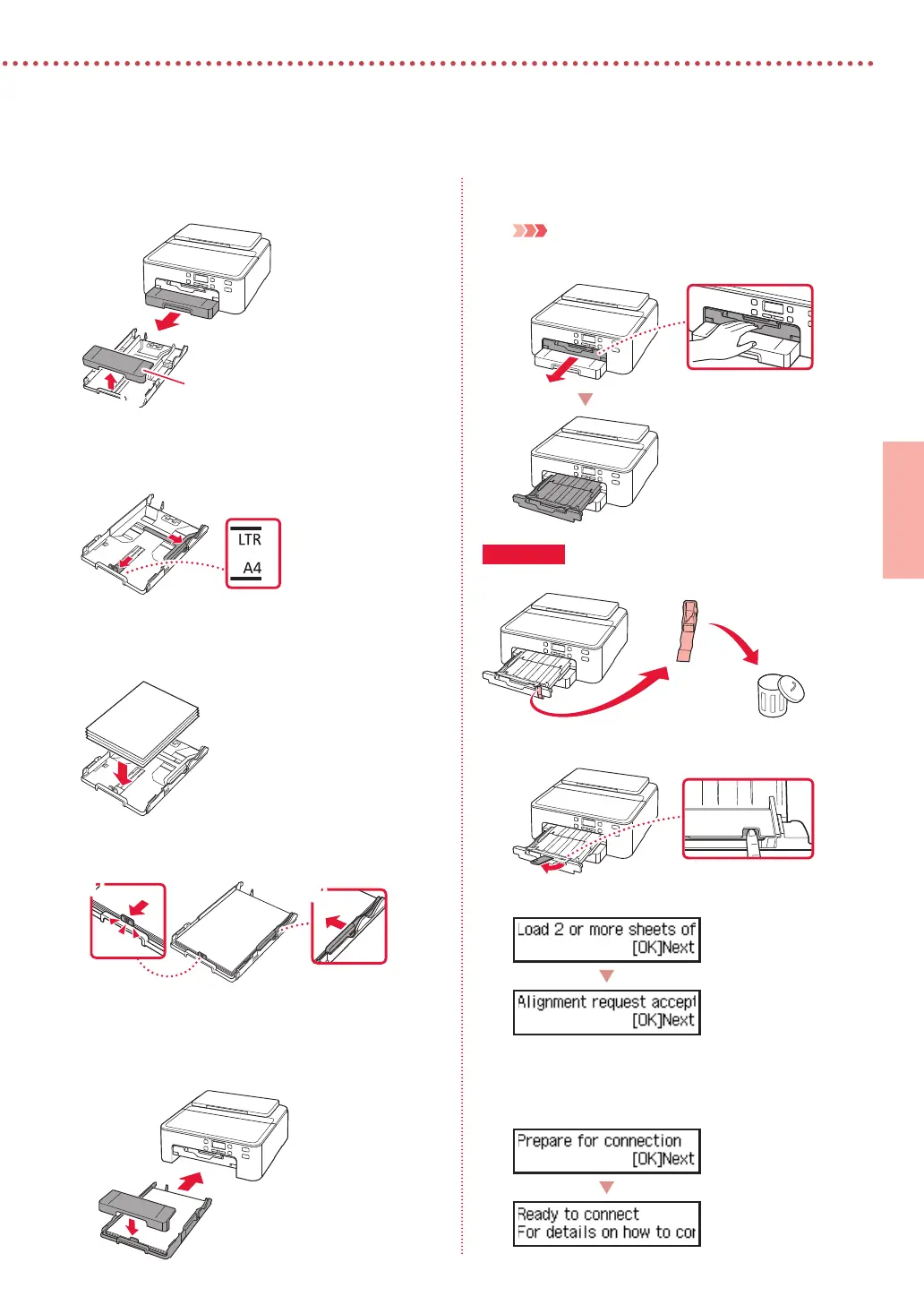 LTR

A4

Load 2 or more sheets of
[OK]Next

Alignment request accept
[OK]Next

Prepare for connection
[OK]Next

Ready to connect
For details on how to cor