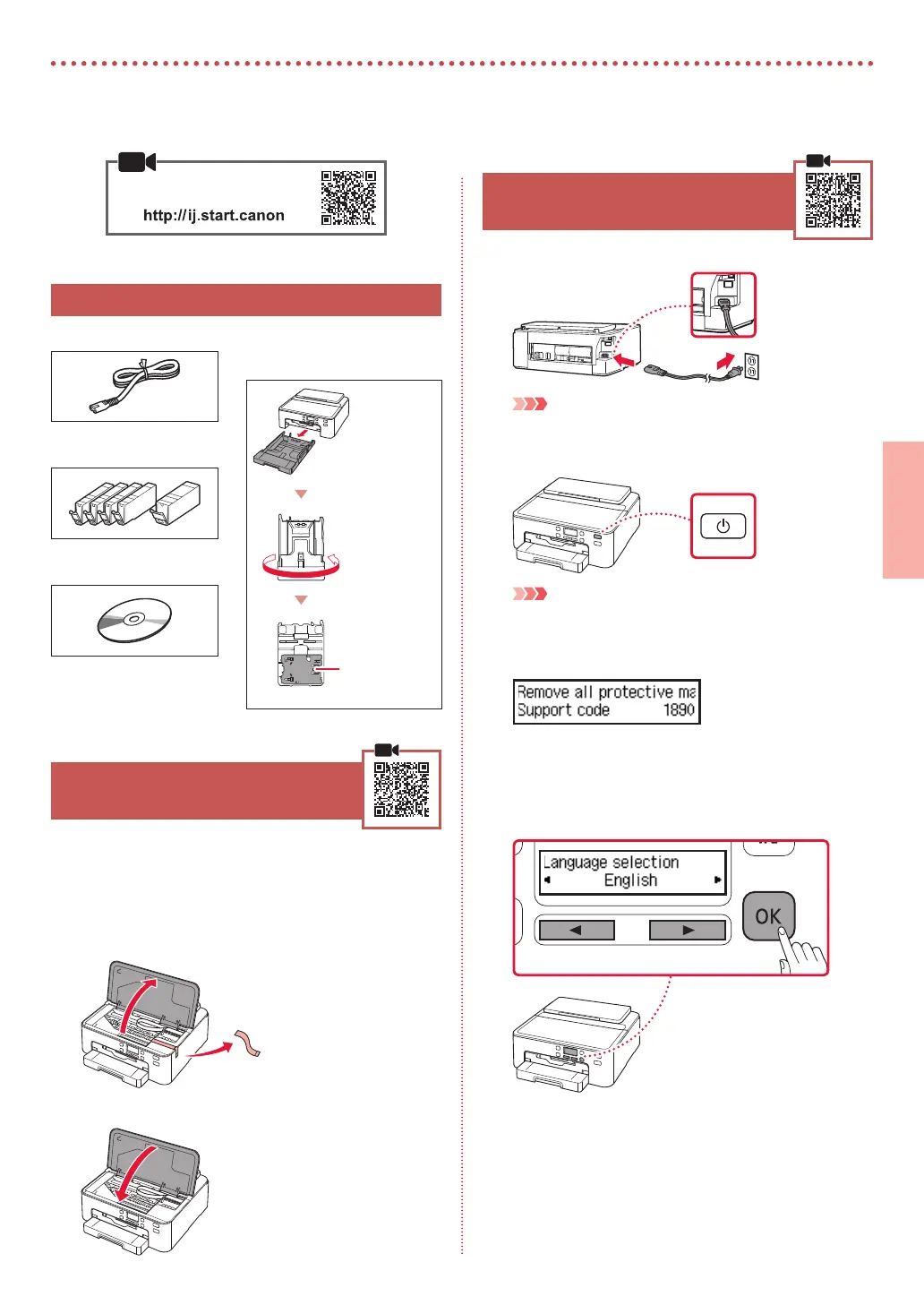 http://ij.start.canon

Remove all protective ma
Support code 1890

Language selection
English

OK