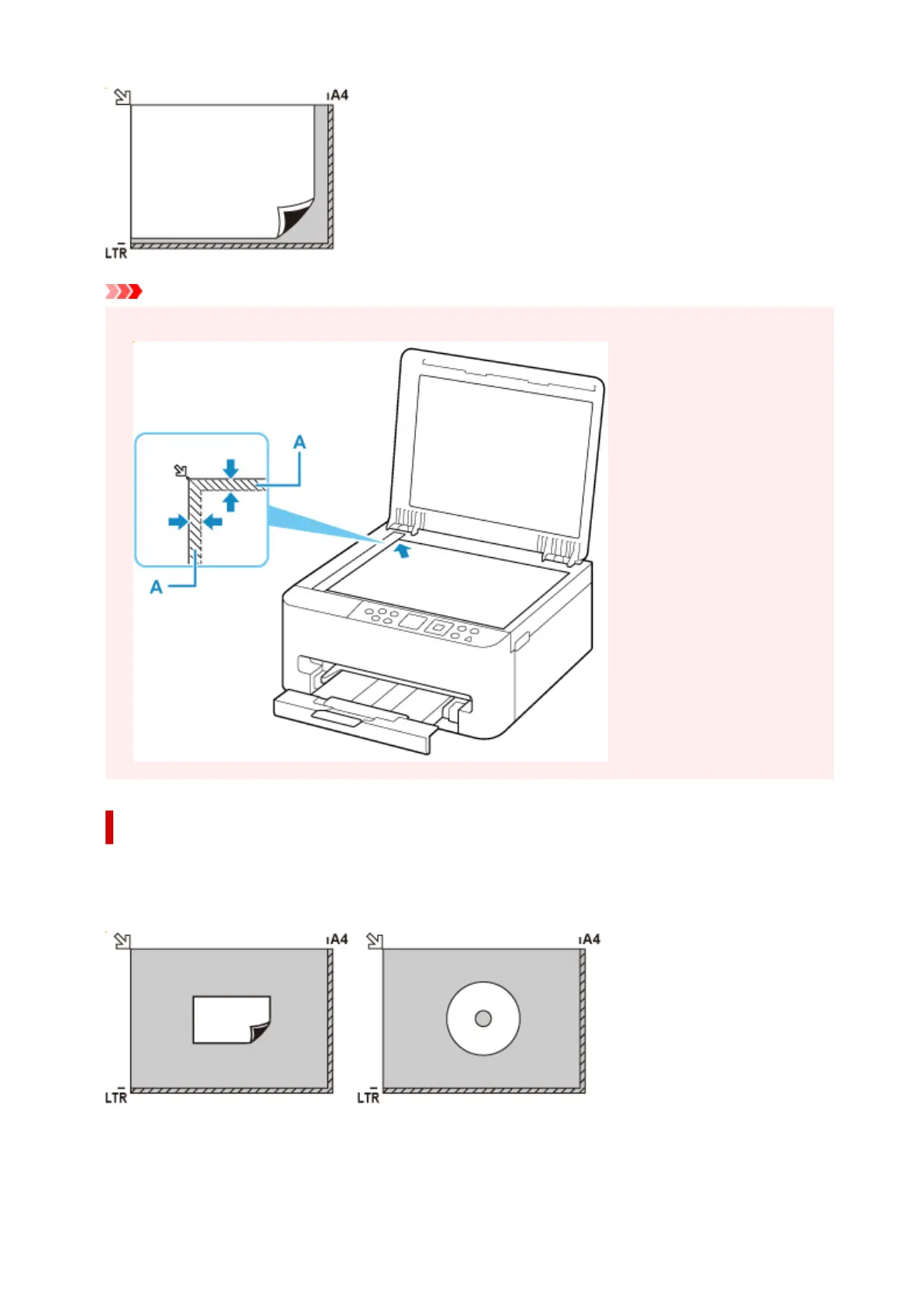 A4

LTR

A

A

A4

LTR

A4

LTR