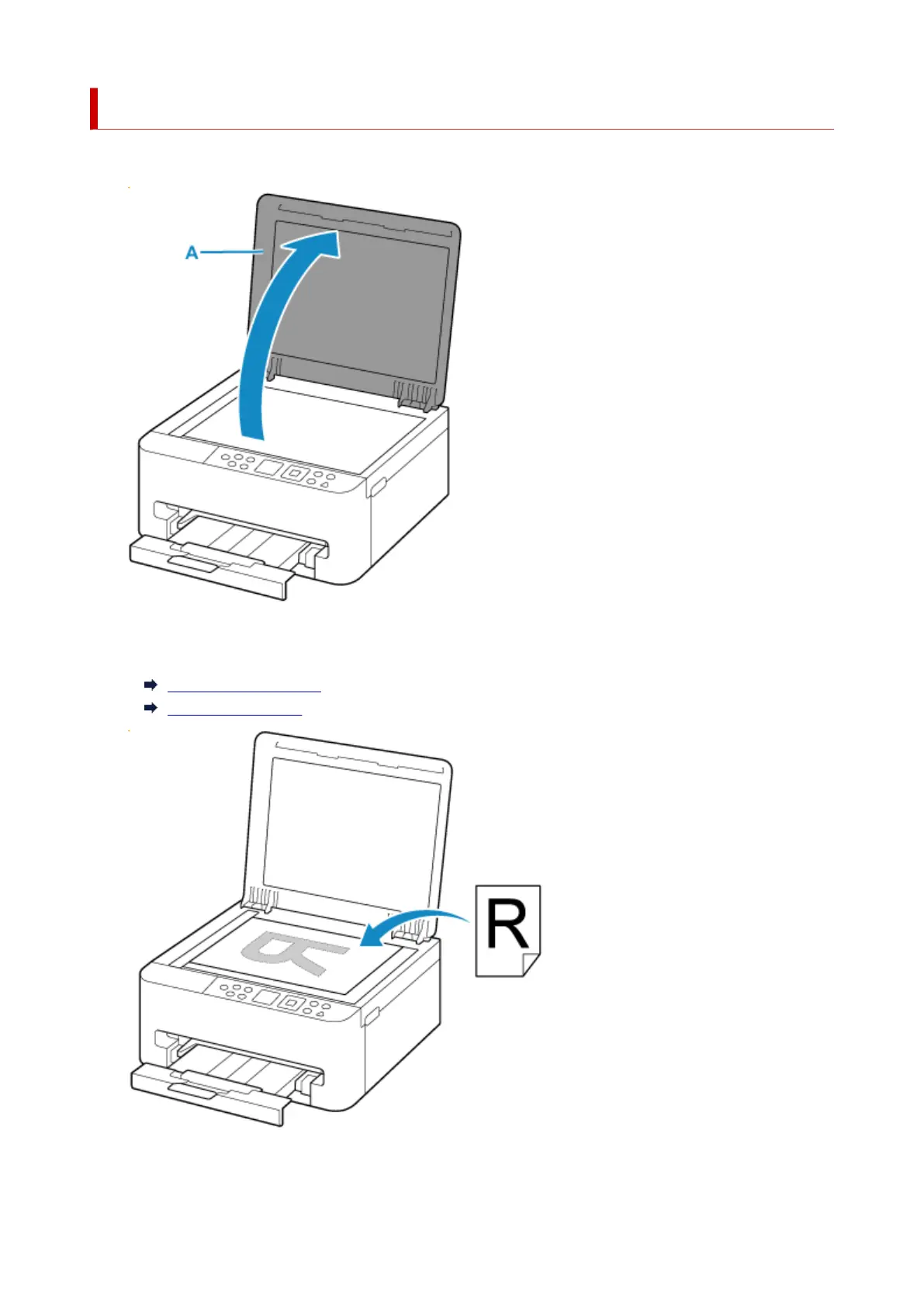 A

R