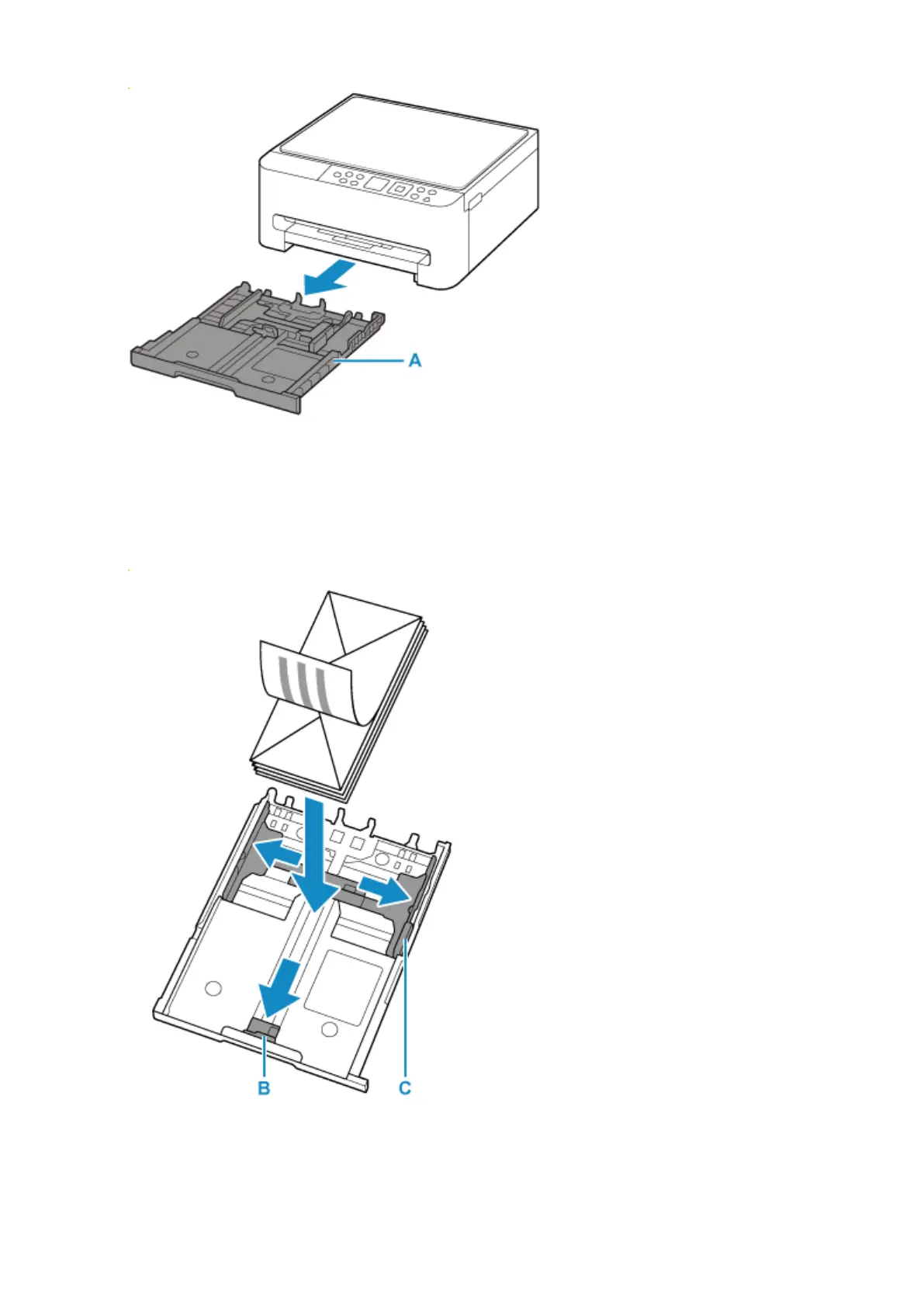 A

B

C