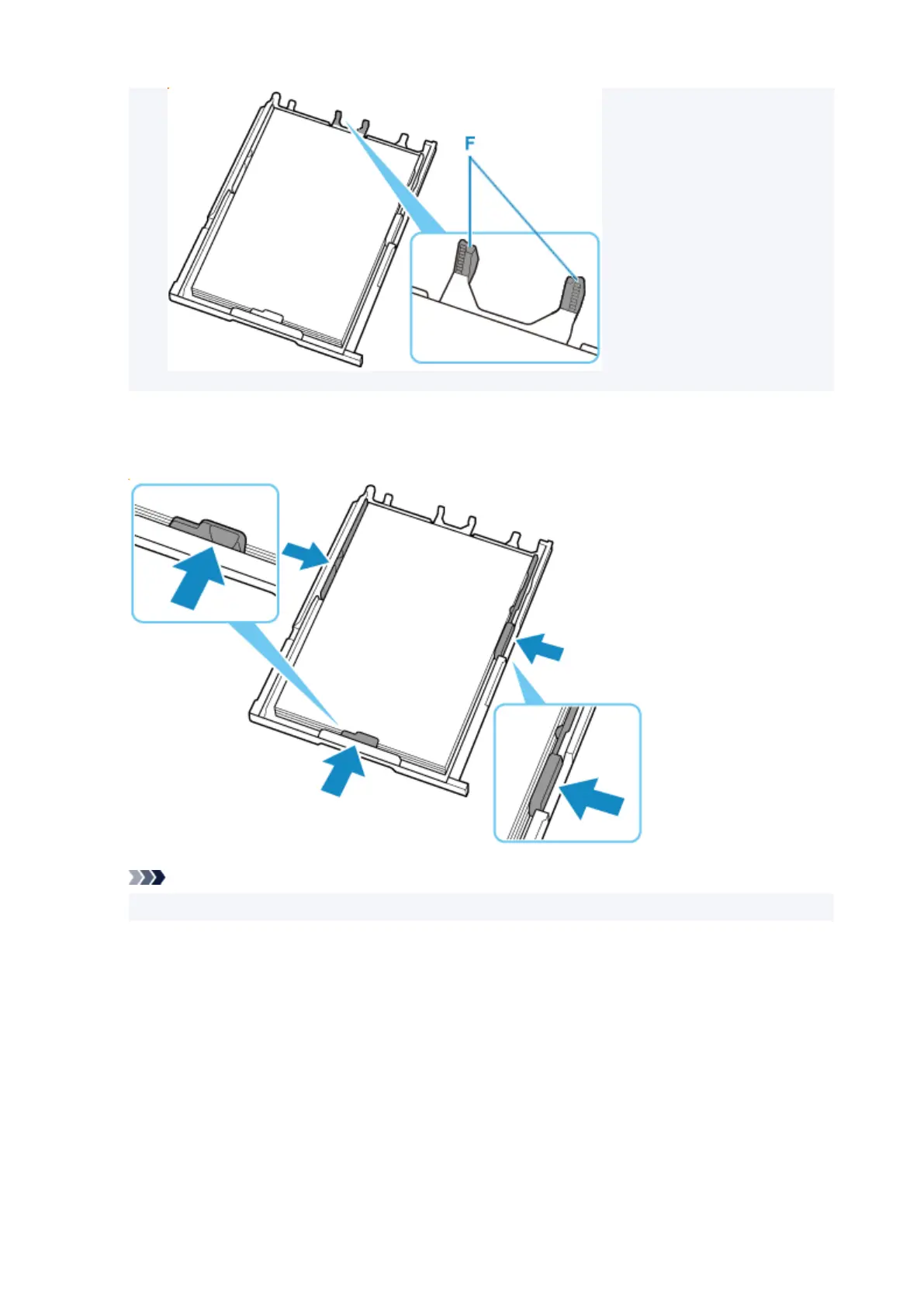 F