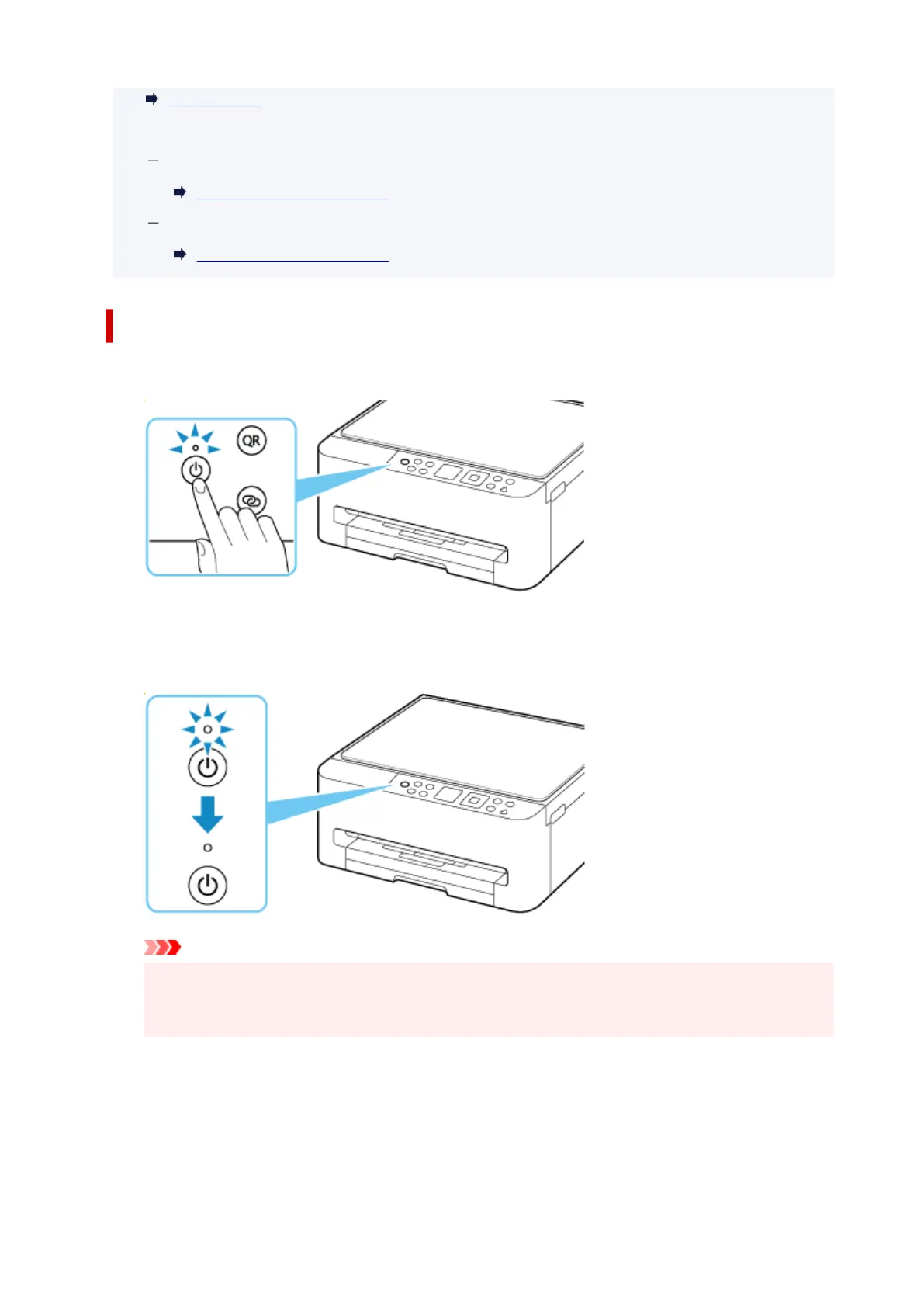 QR