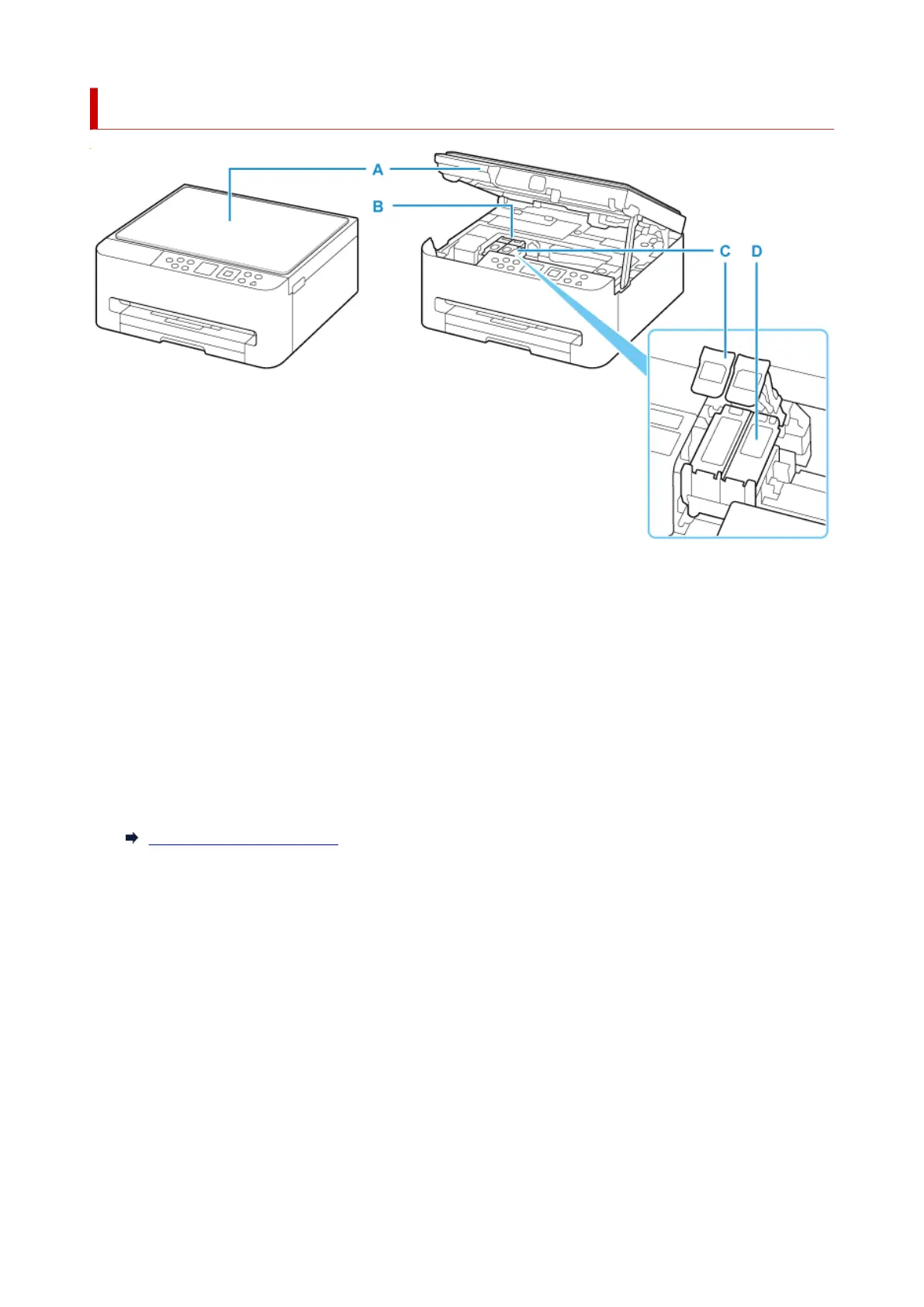 A

B

C

D