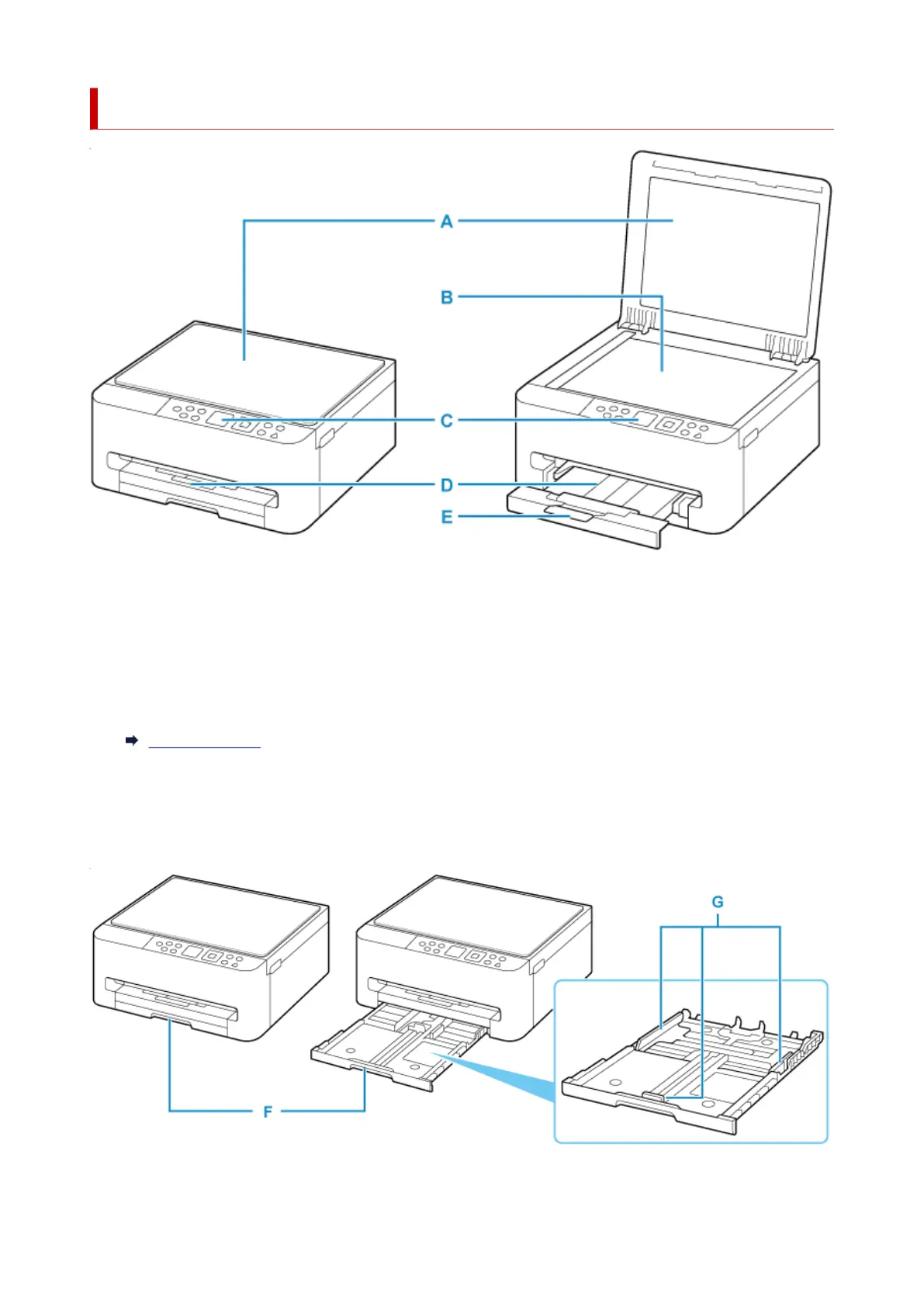 A
B
C
D
E

G
F