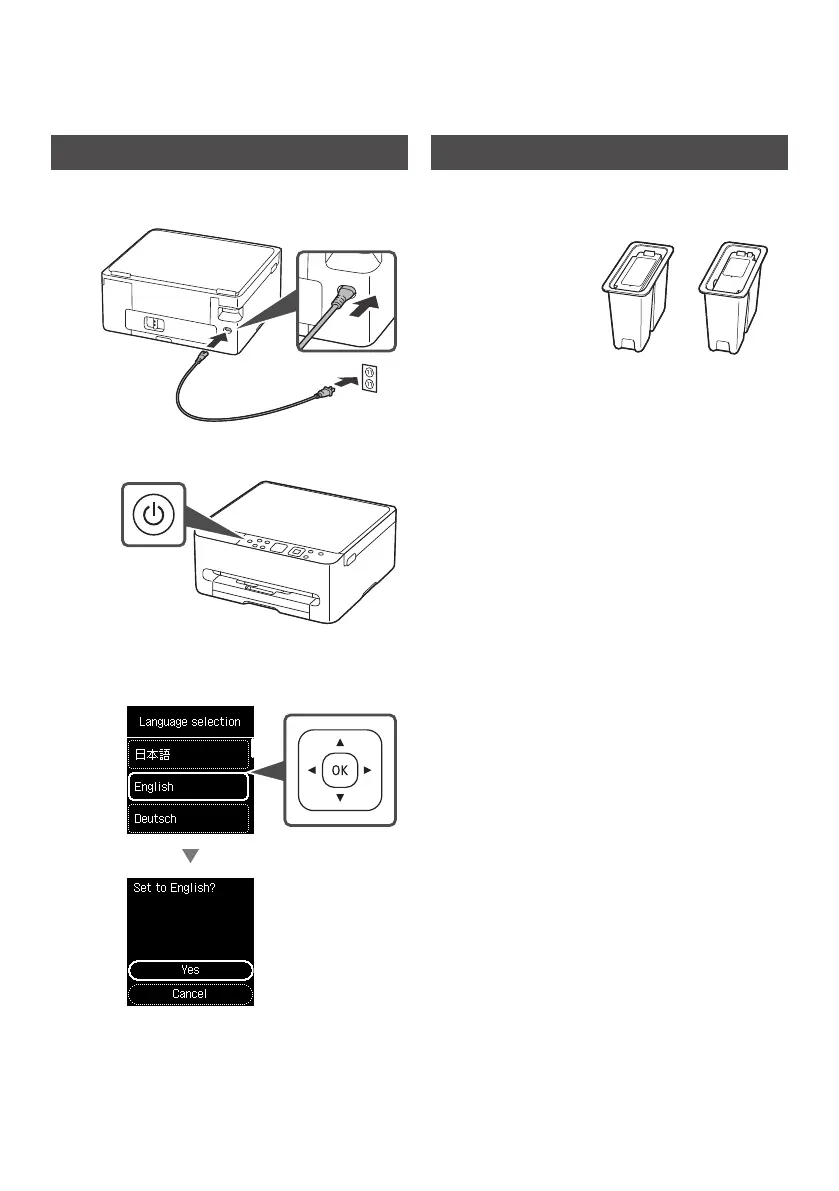 Language selection

日本語

English

Deutsch

OK

Set to English?

Yes

Cancel