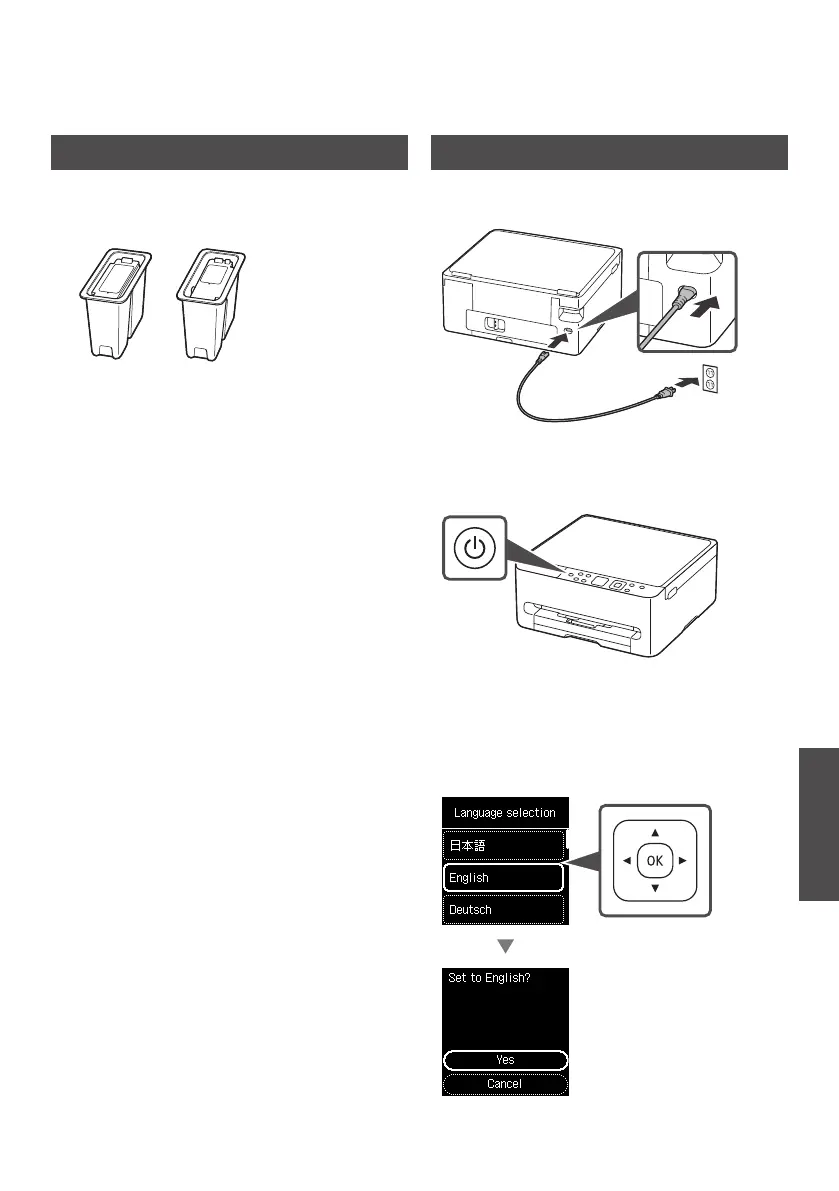 Language selection

日本語

English

Deutsch

OK

Set to English?

Yes

Cancel