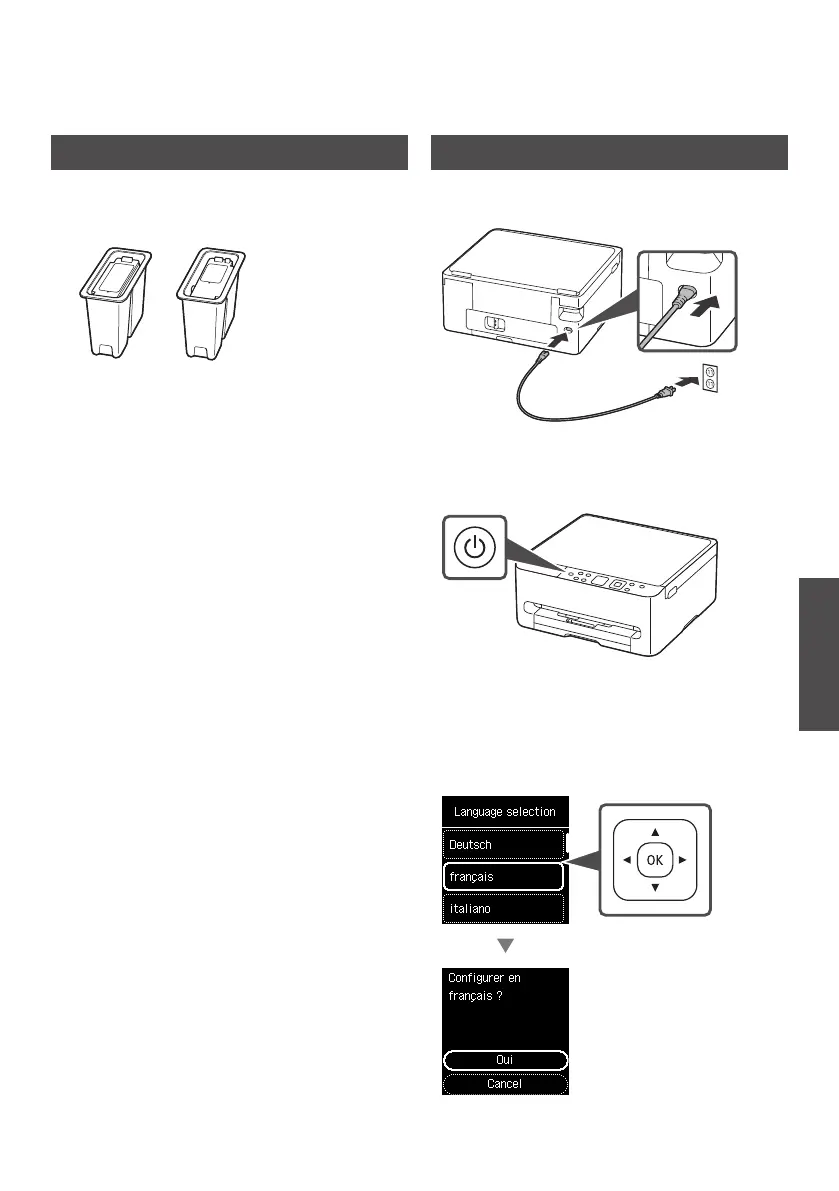 Language selection

Deutsch

français

italiano

OK

Configurer en français ?

Oui

Cancel