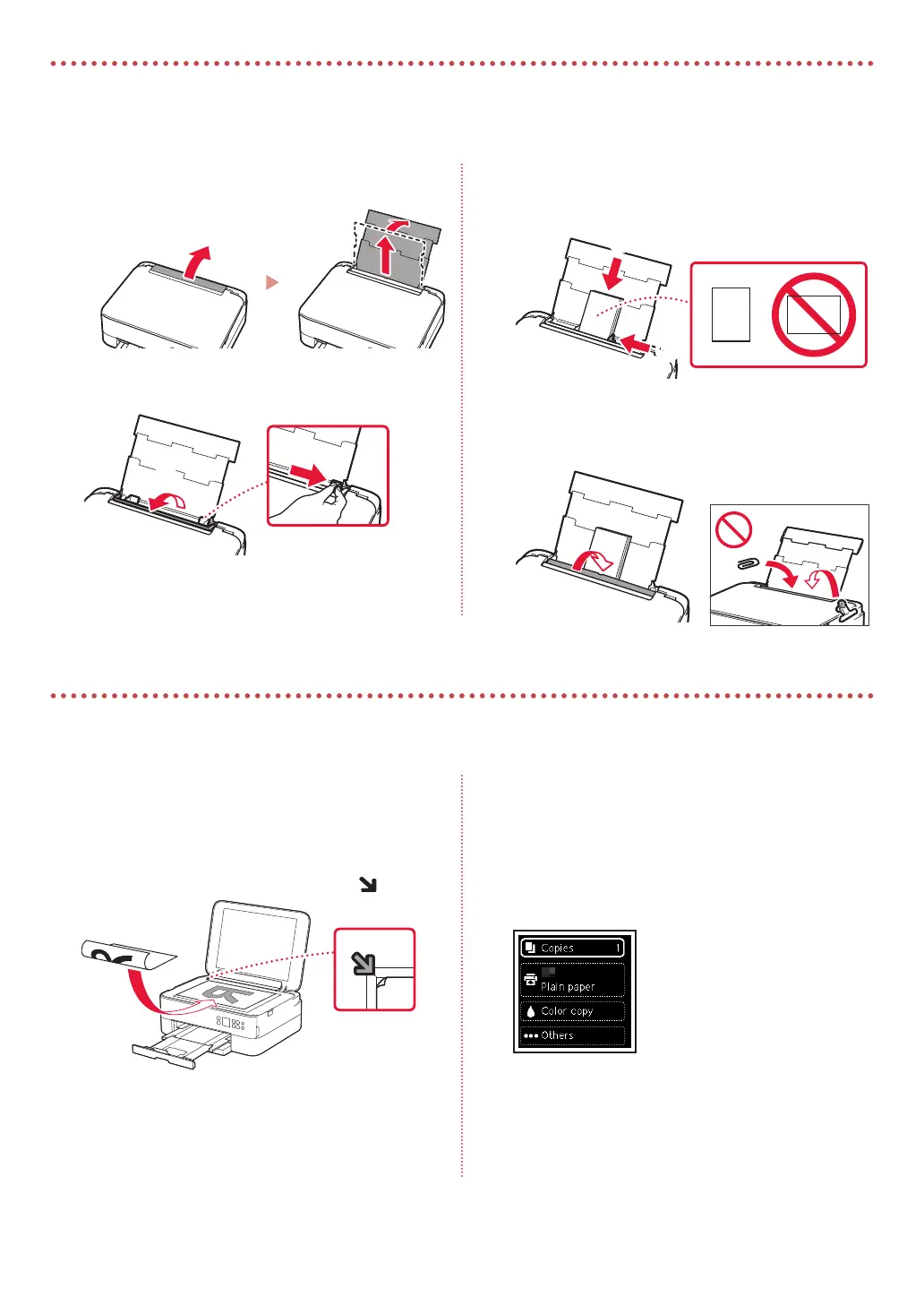 Copies 1

Plain paper

Color copy

Others