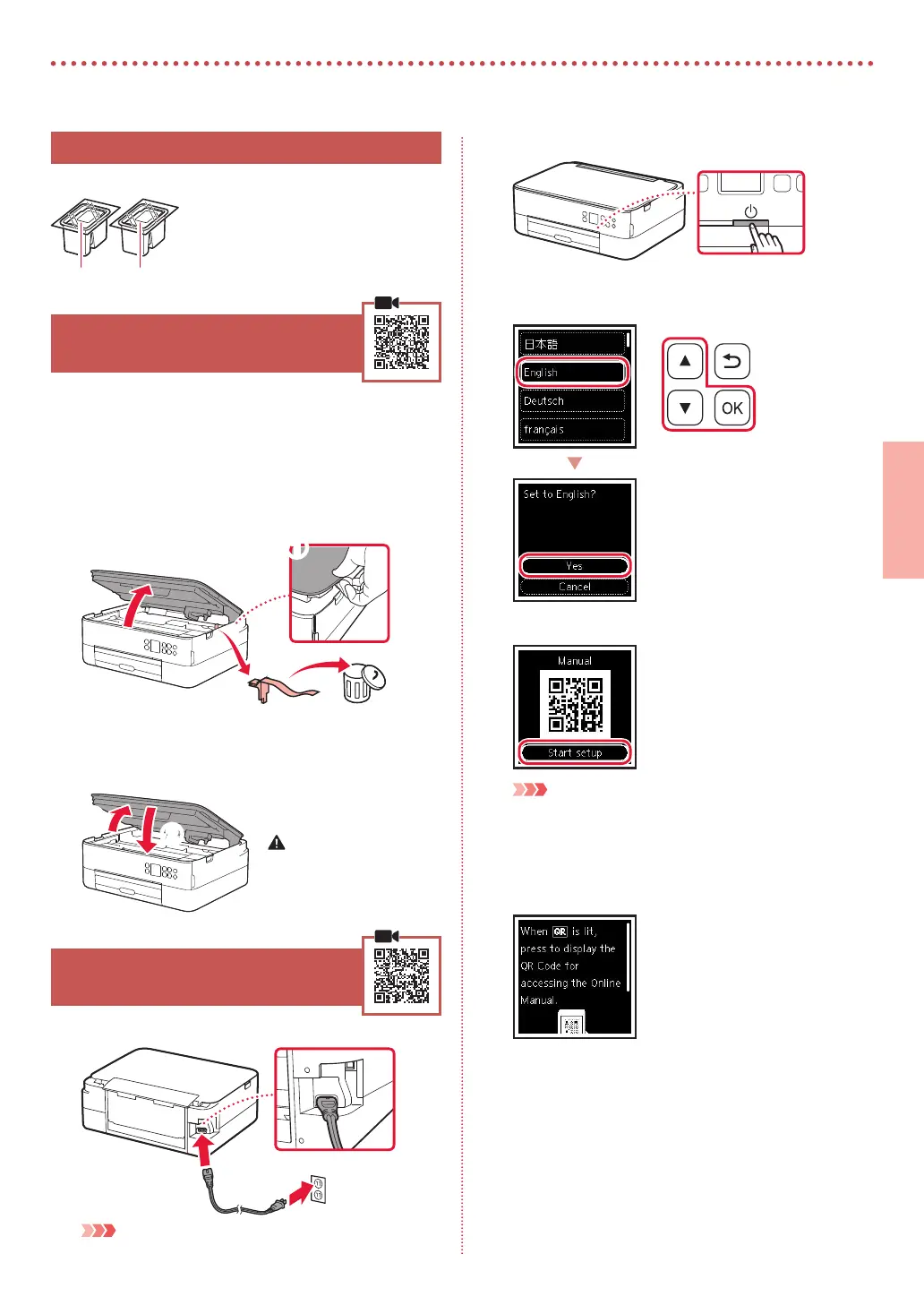 日本語

English

Deutsch

français

OK

Set to English?

Yes

Cancel

Manual

Start setup

When QR is lit, press to display the QR Code for accessing the Online Manual.