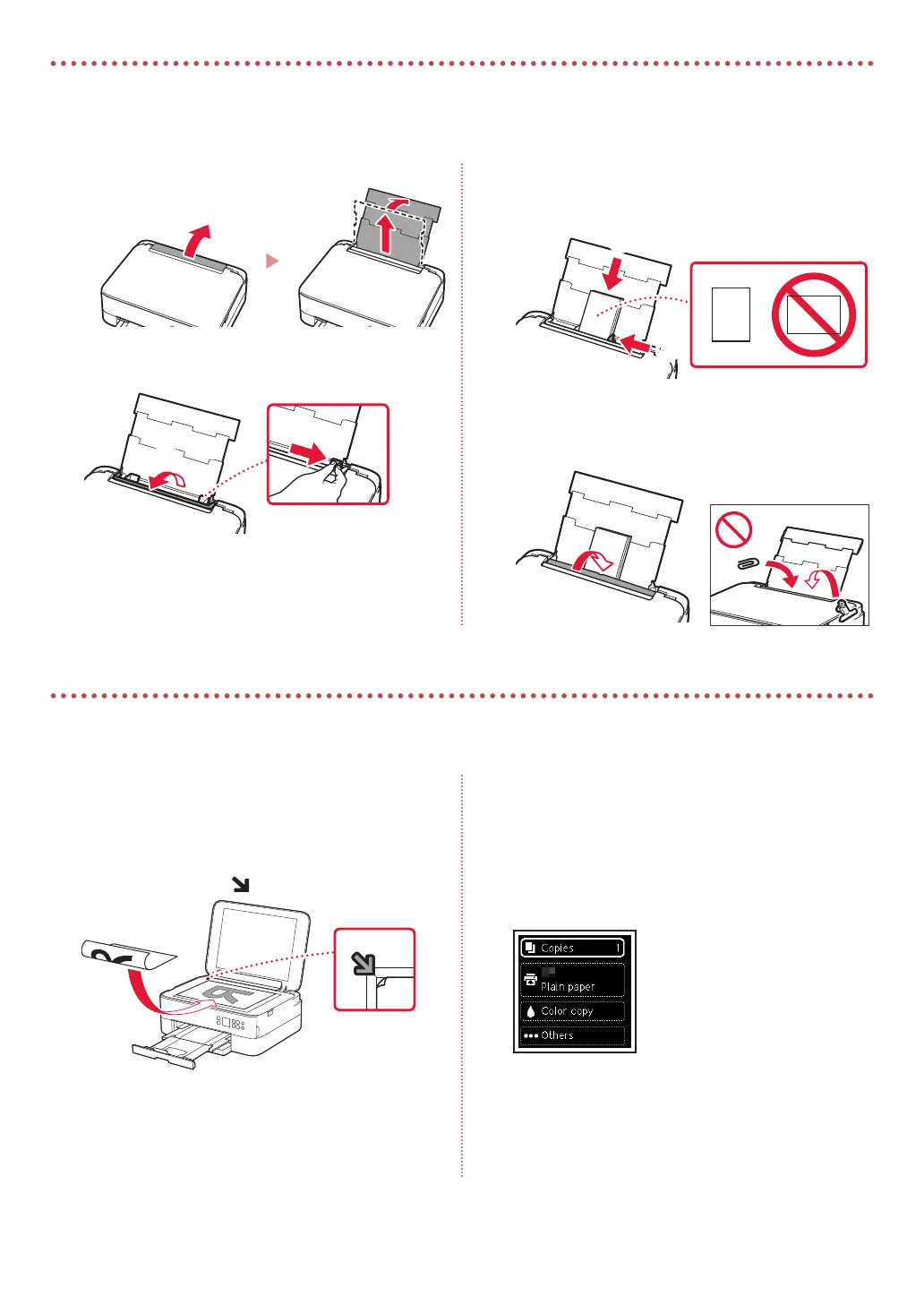 Copies 1
Plain paper
Color copy
Others