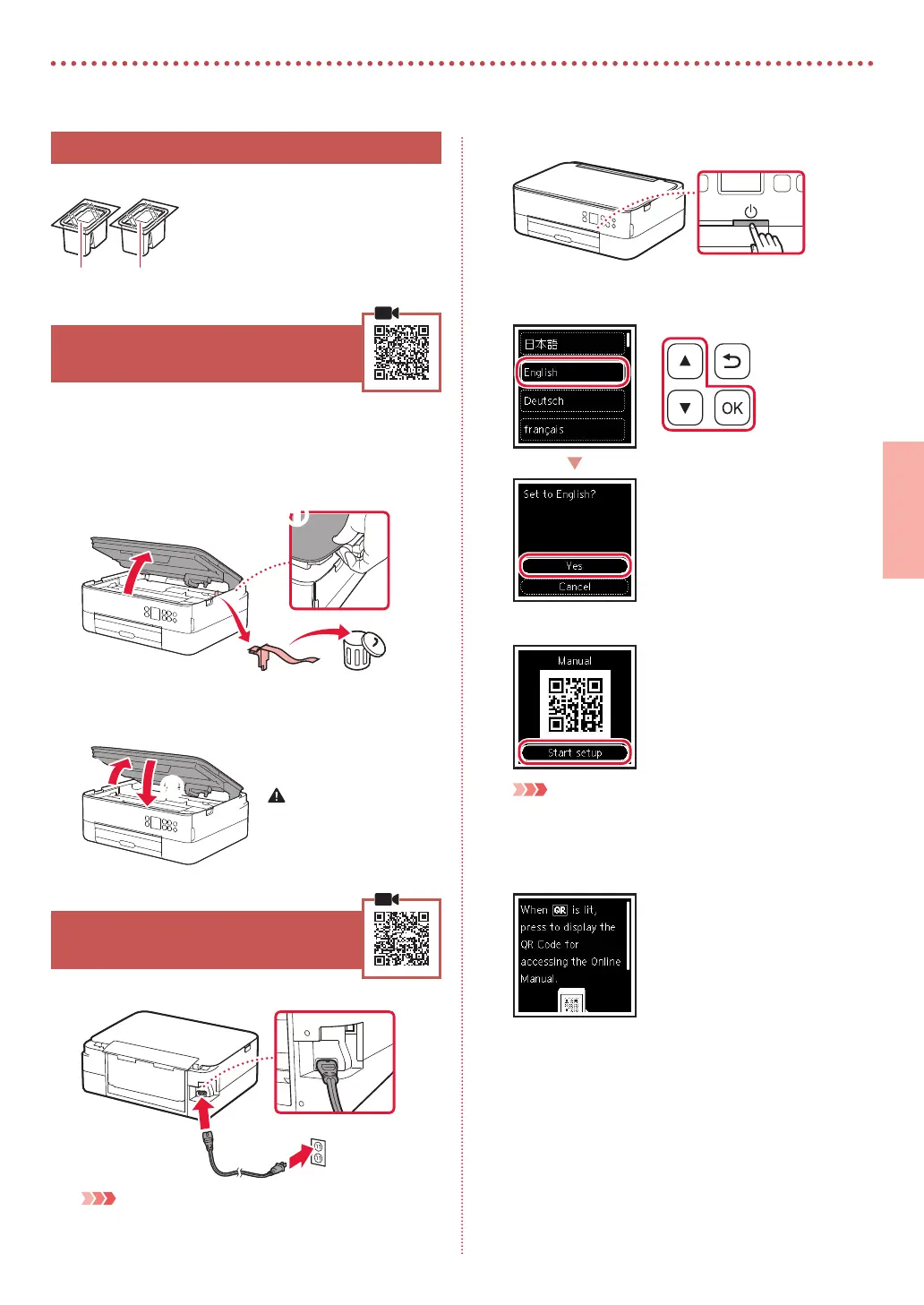 日本語

English

Deutsch

français

OK

Set to English?

Yes

Cancel

Manual

Start setup

When QR is lit, press to display the QR Code for accessing the Online Manual.