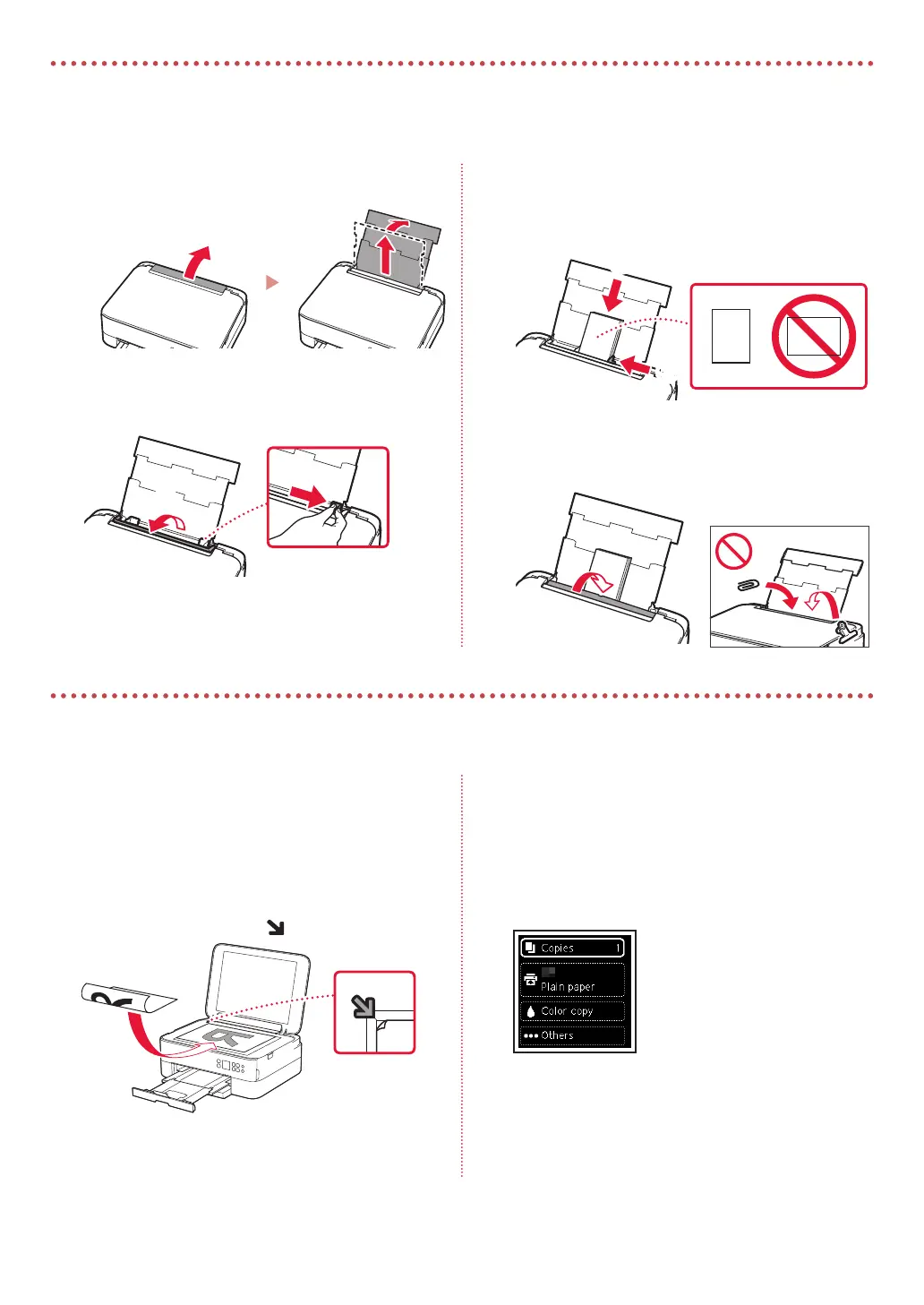 Copies 1

Plain paper

Color copy

Others