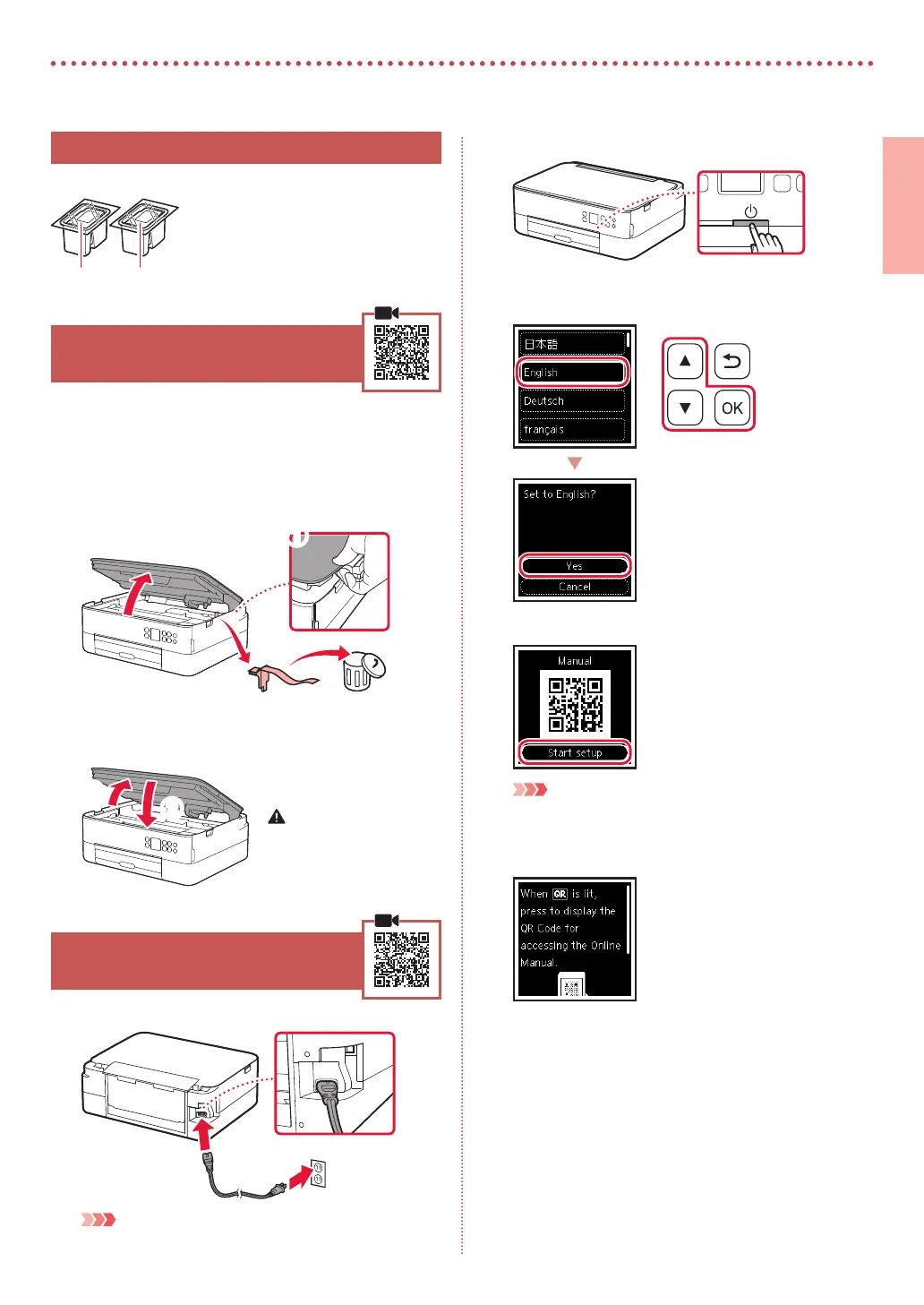 日本語

English

Deutsch

français

OK

Set to English?

Yes

Cancel

Manual

Start setup

When QR is lit, press to display the QR Code for accessing the Online Manual.