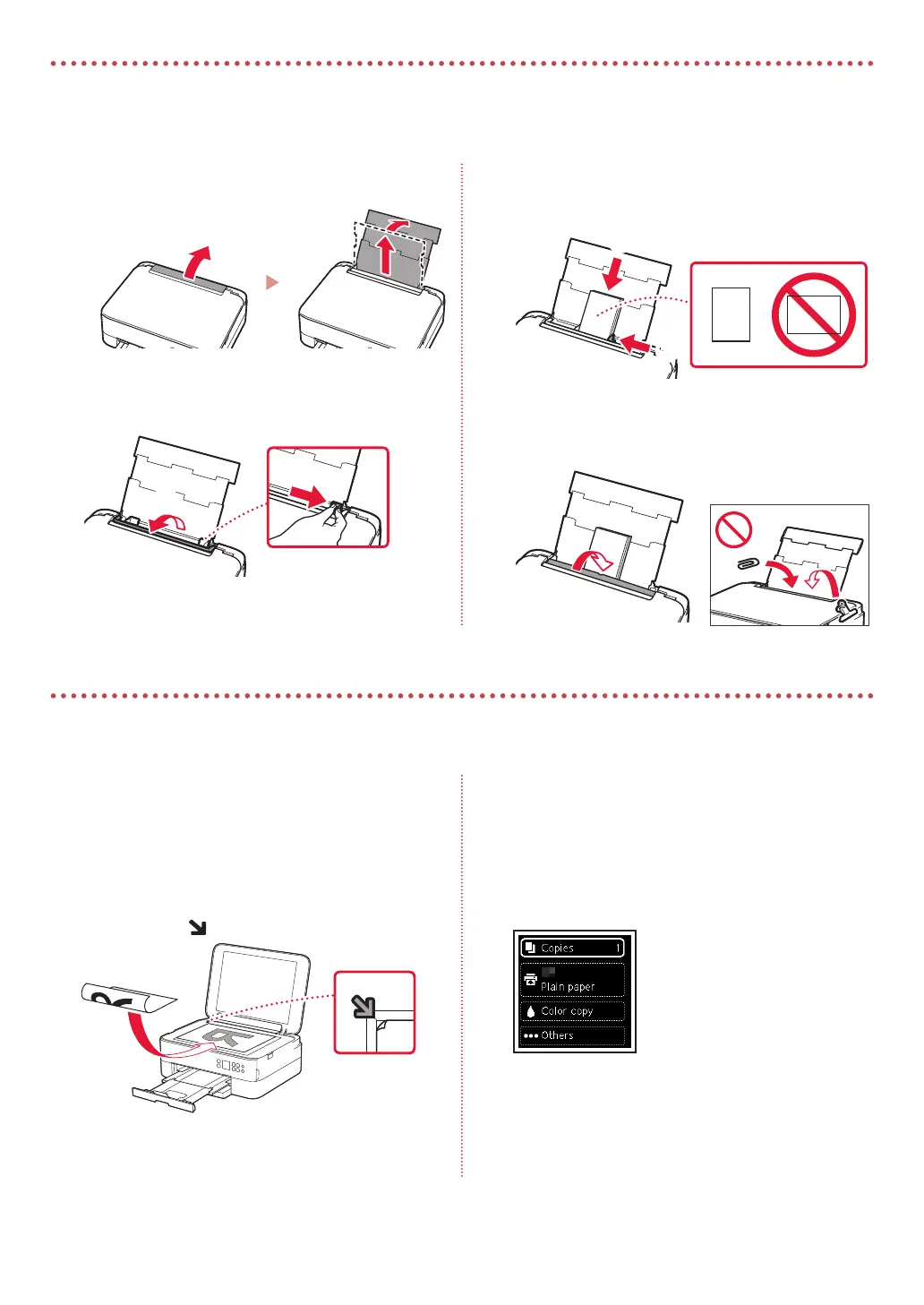 Copies 1

Plain paper

Color copy

Others