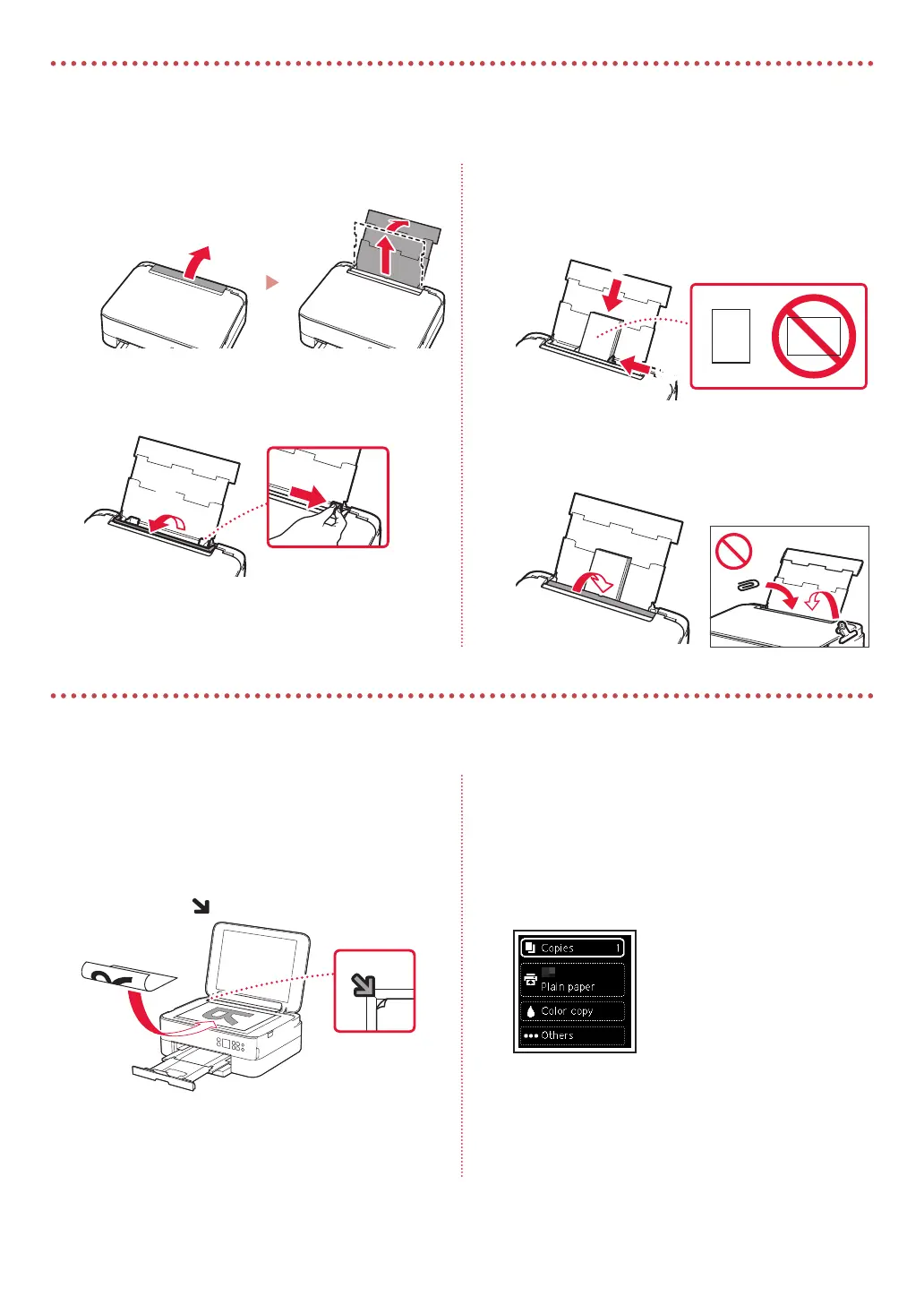 Copies 1

Plain paper

Color copy

Others