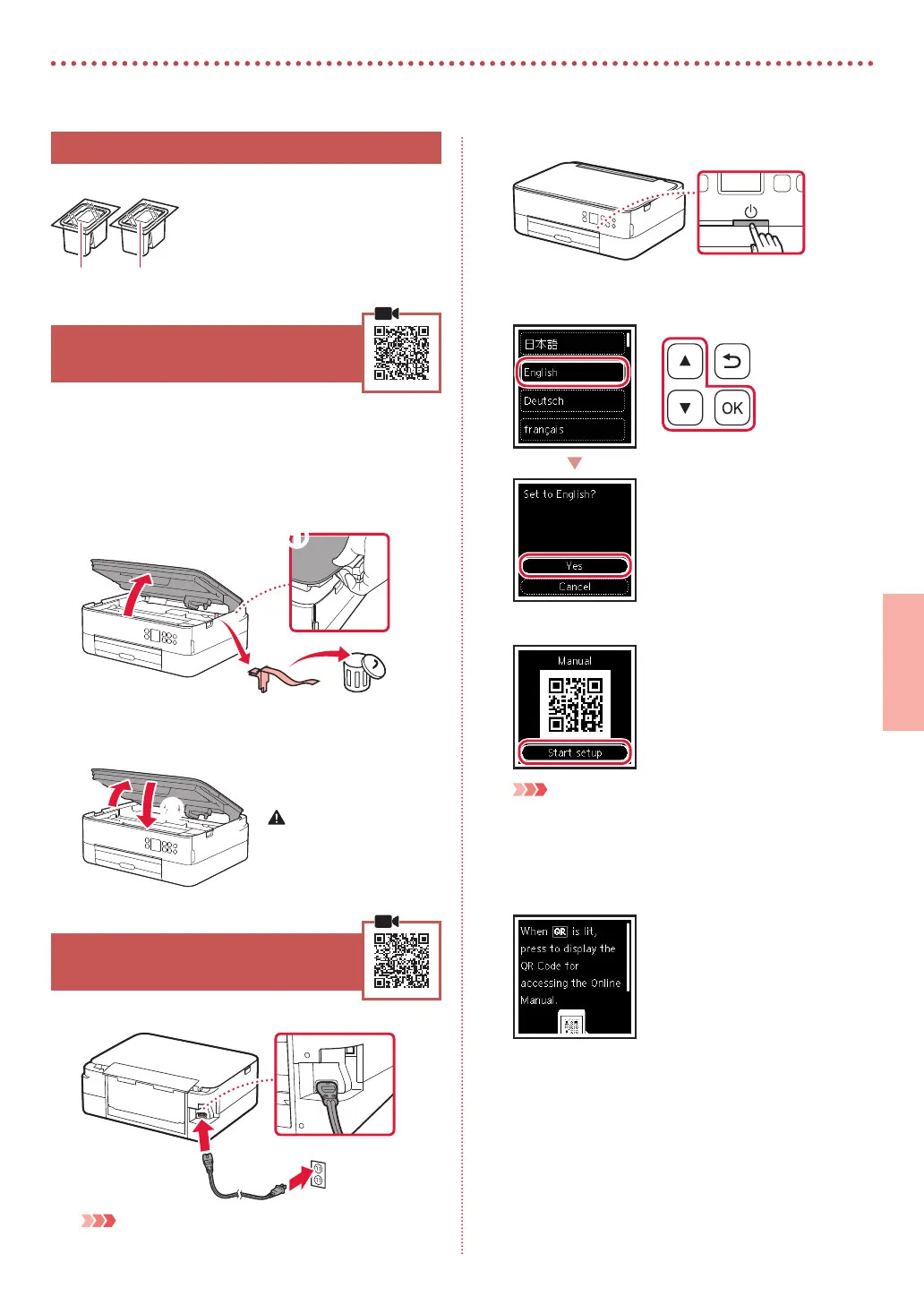 日本語

English

Deutsch

français

OK

Set to English?

Yes

Cancel

Manual

Start setup

When QR is lit, press to display the QR Code for accessing the Online Manual.