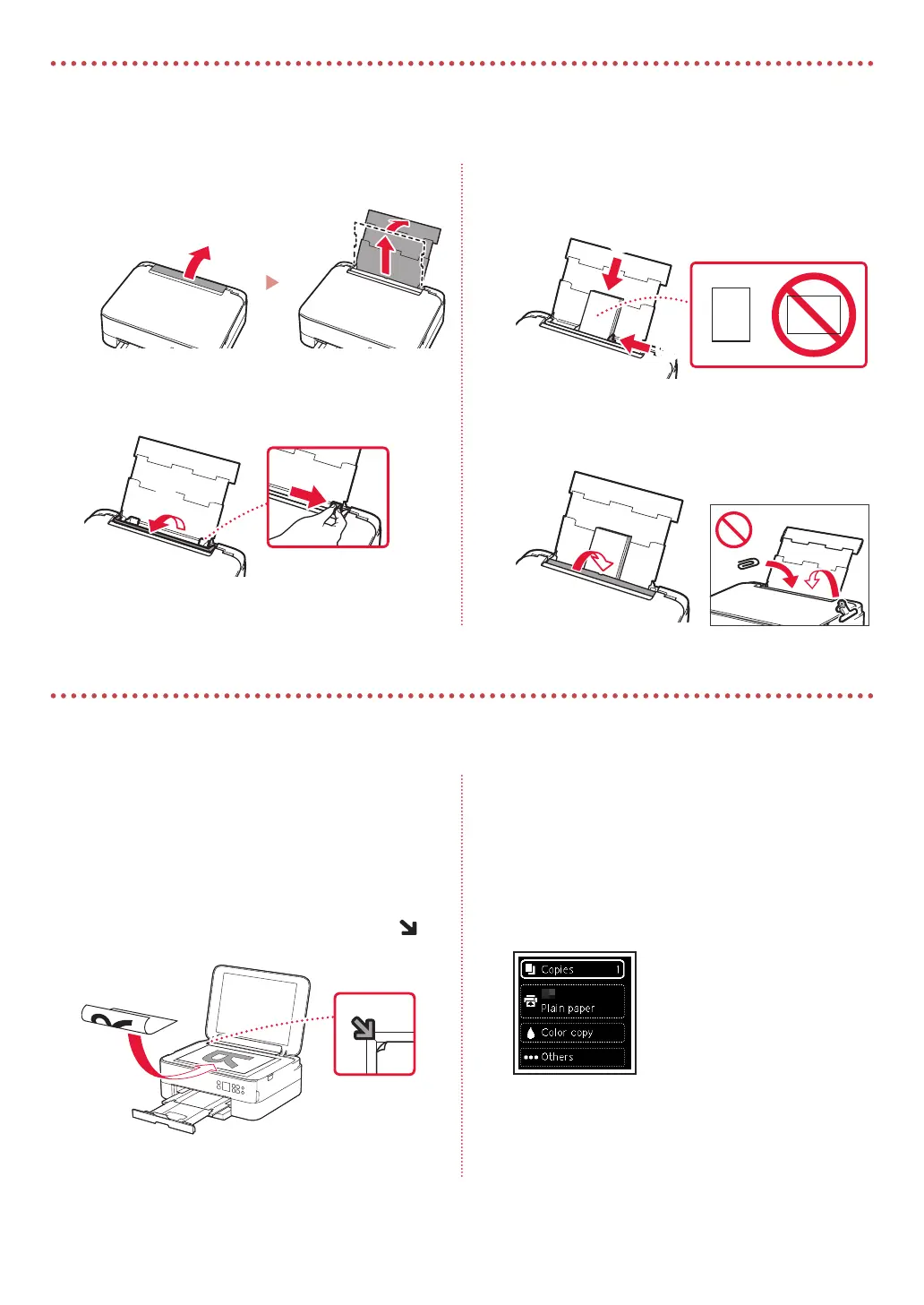 Copies 1

Plain paper

Color copy

Others