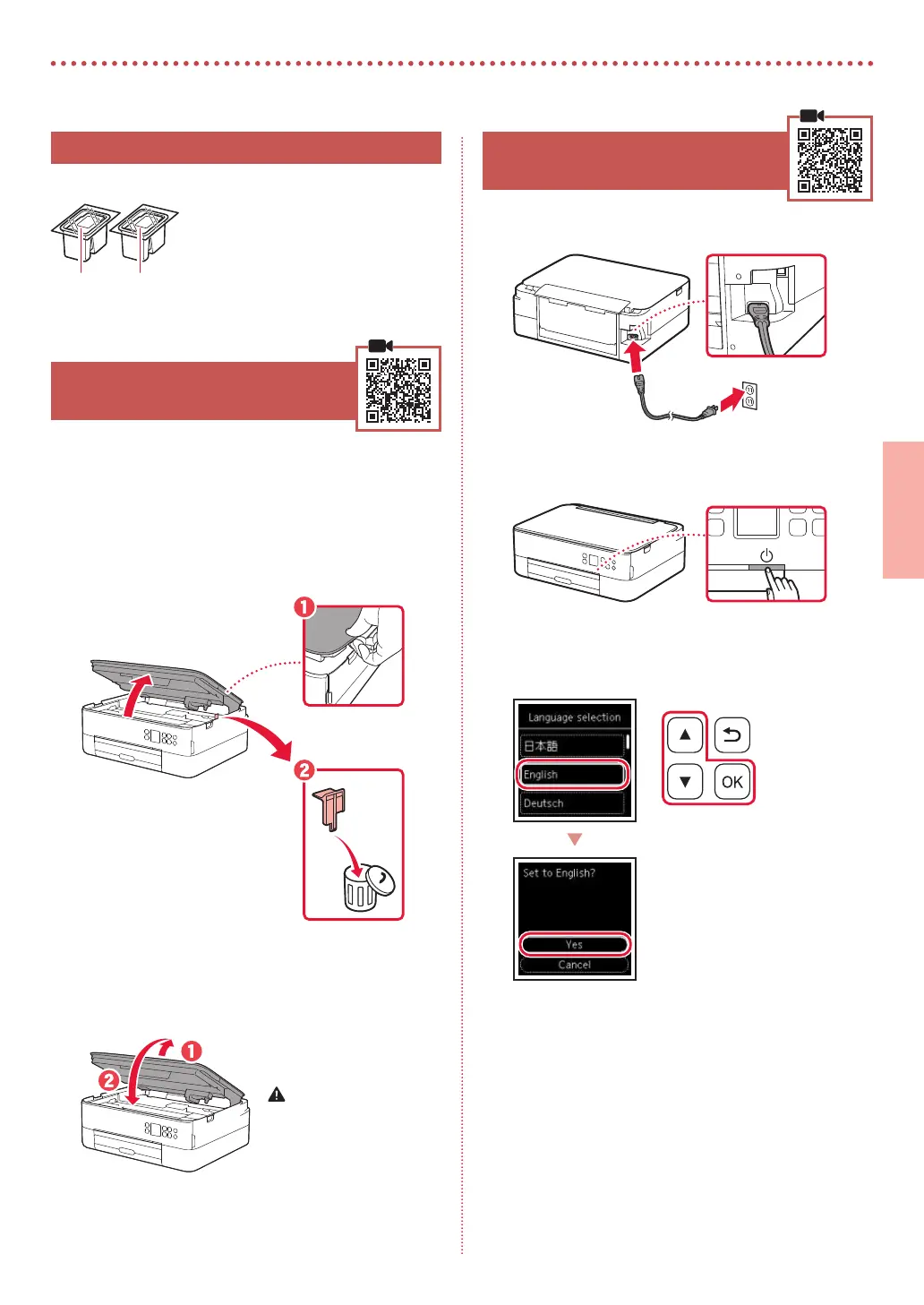 Language selection

日本語

English

Deutsch

OK

Set to English?

Yes

Cancel