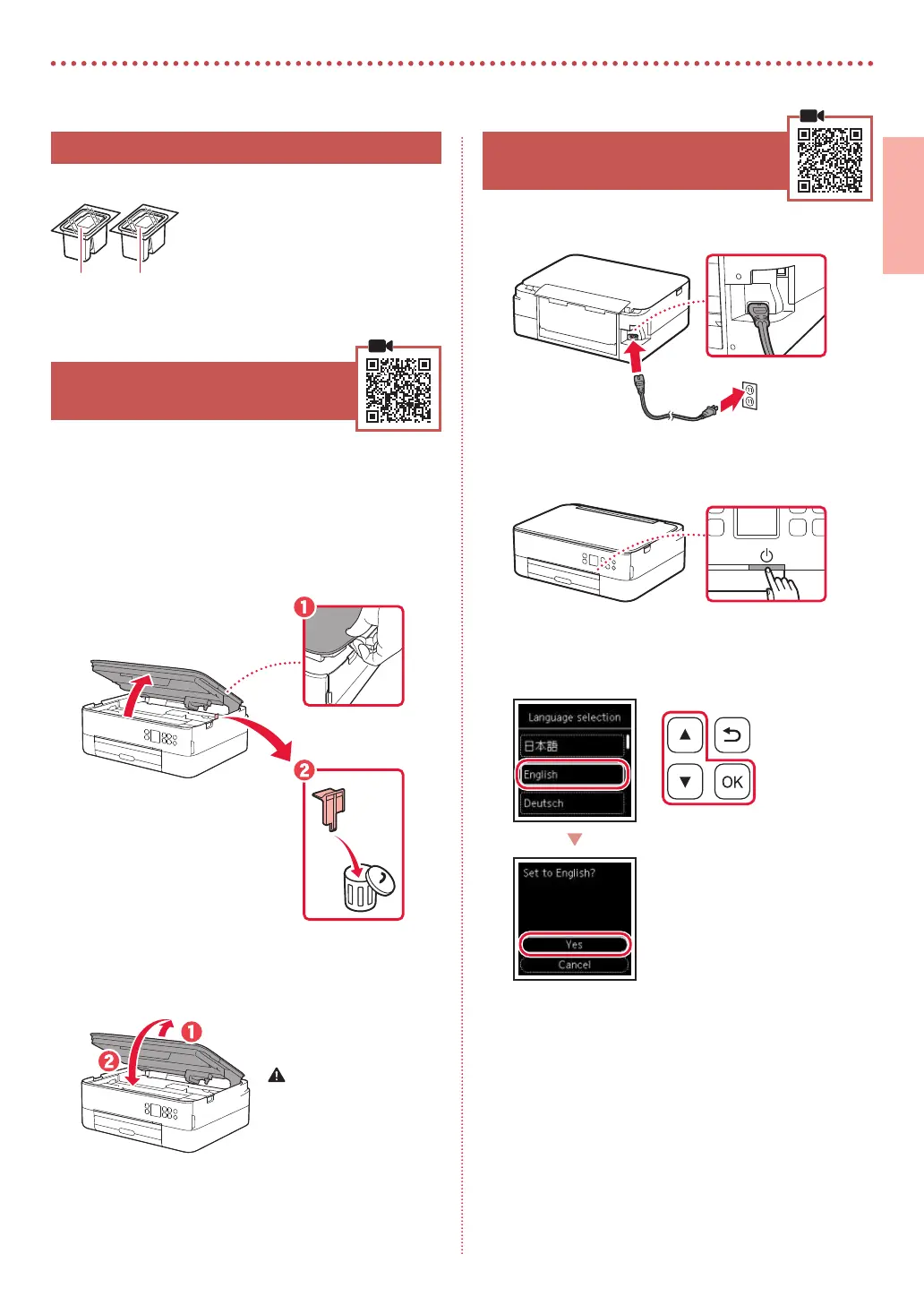 Language selection

日本語

English

Deutsch

OK

Set to English?

Yes

Cancel