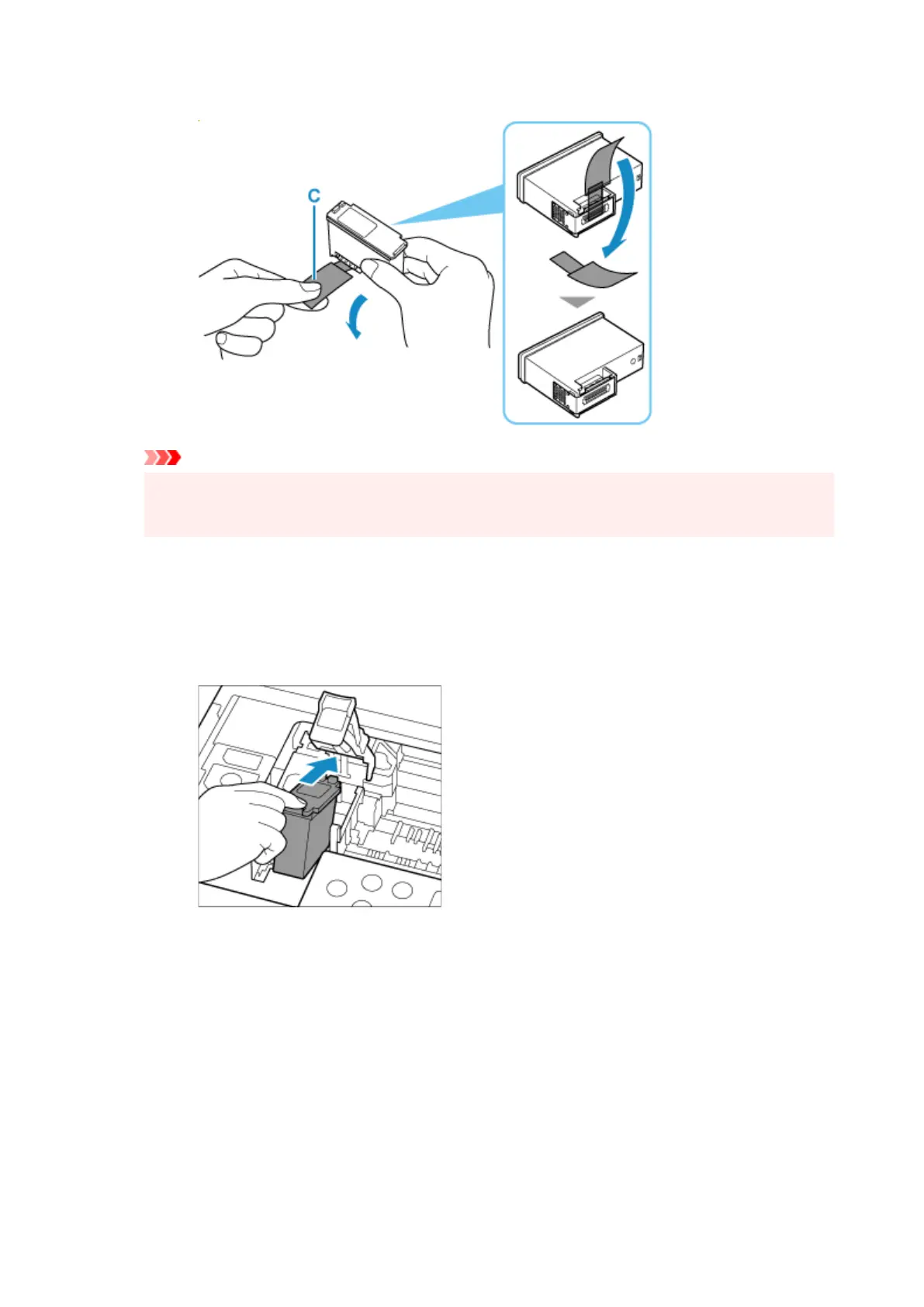 C