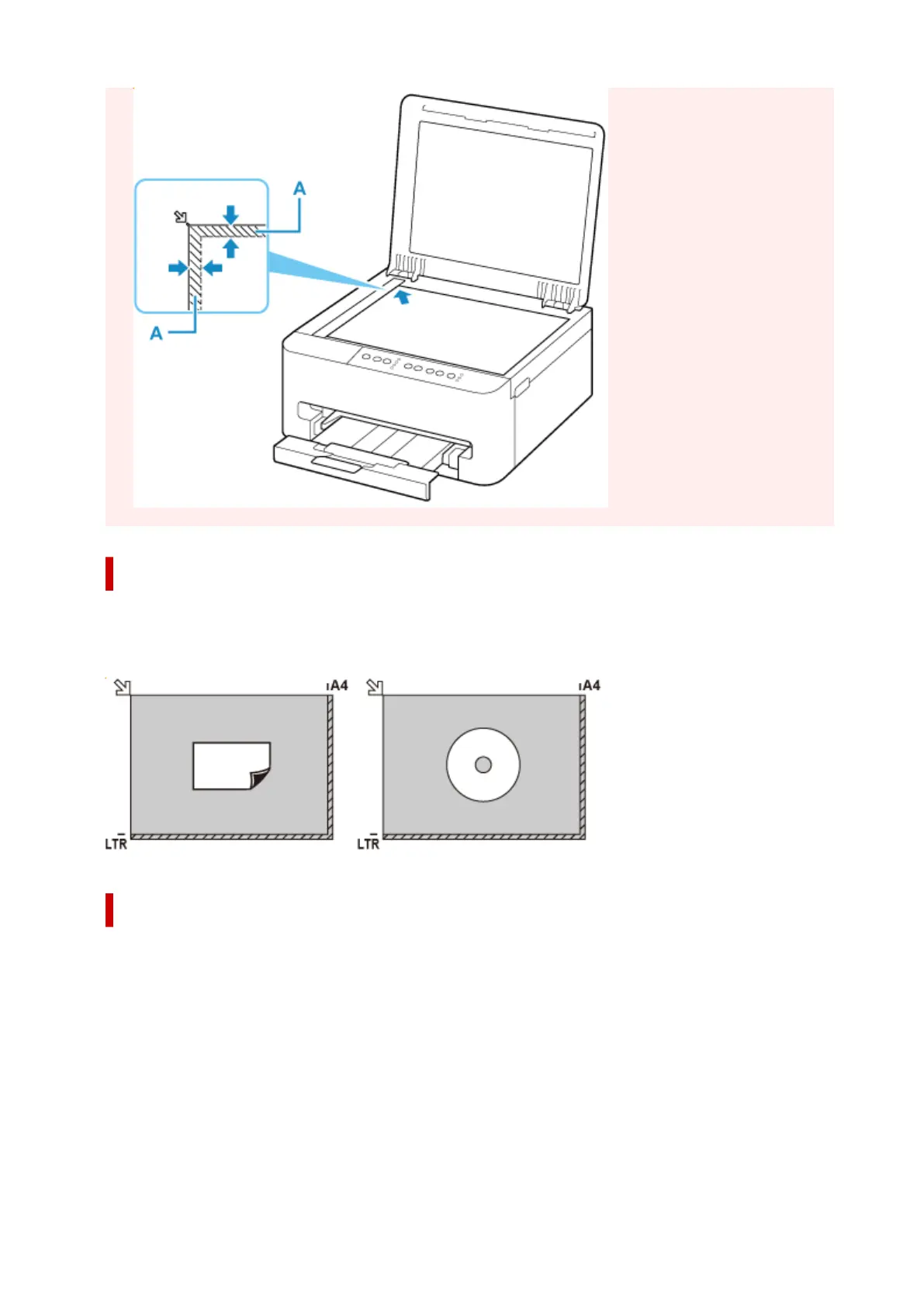 A

A

A4

LTR

A4

LTR