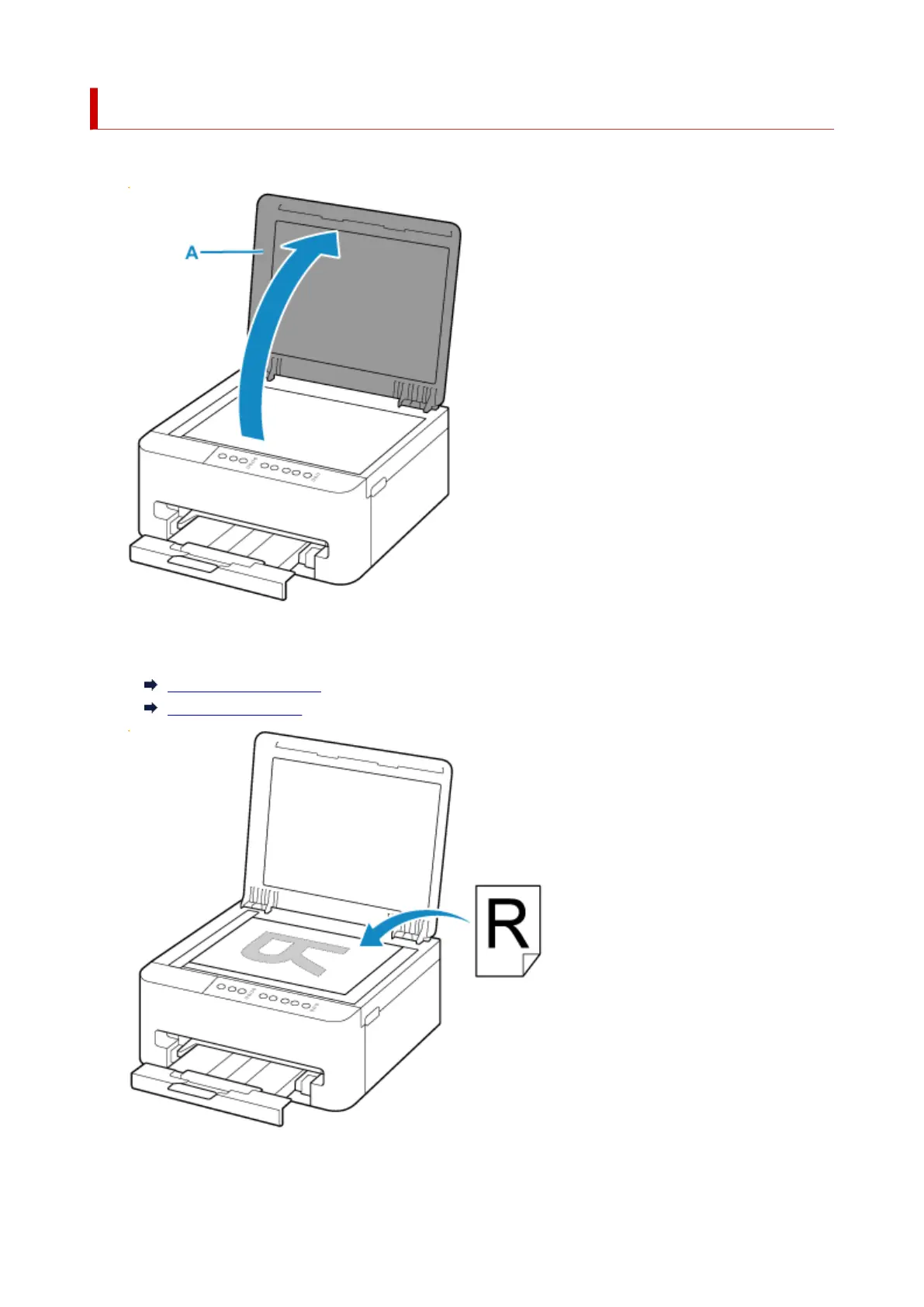 A

R