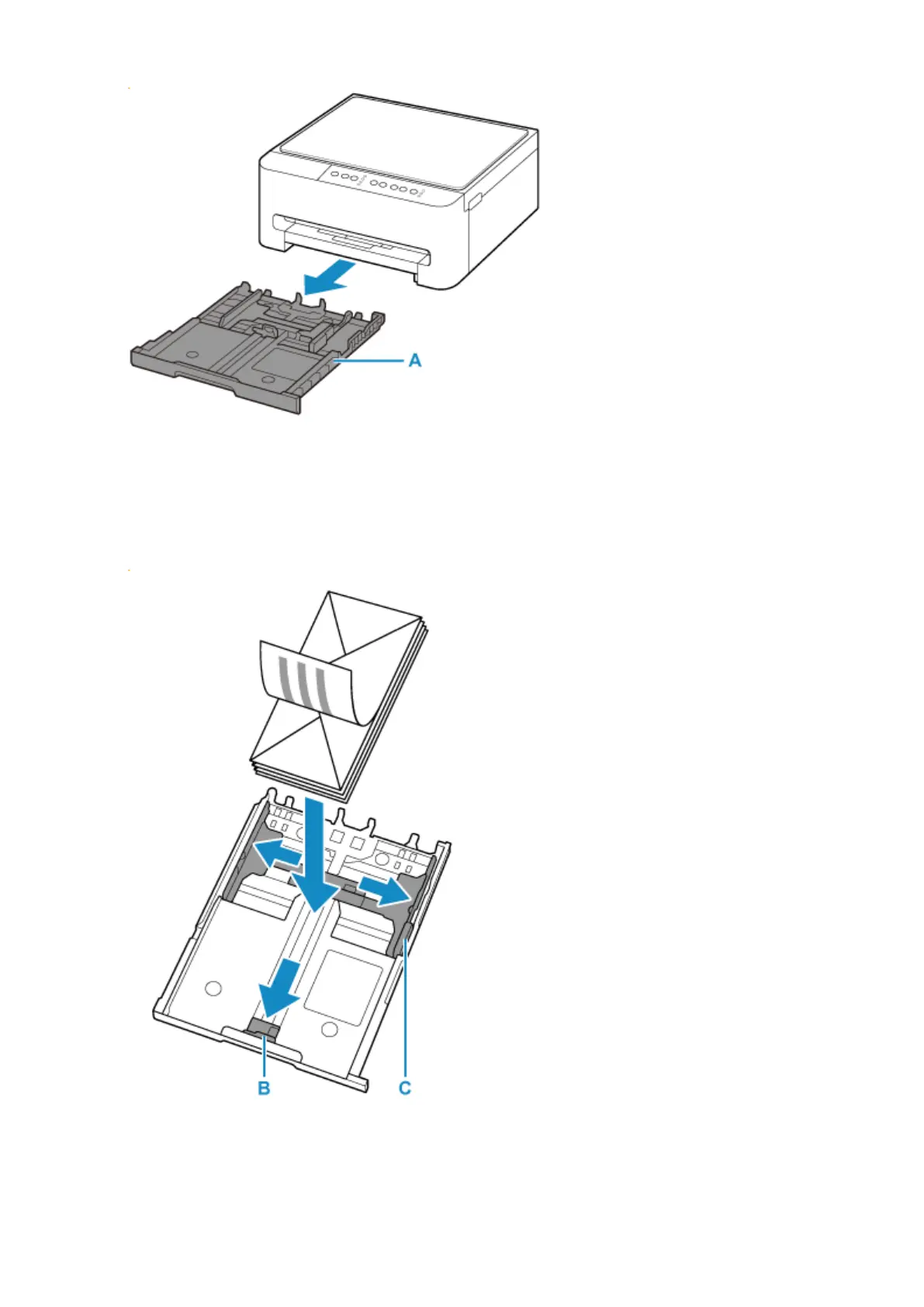 A

B

C