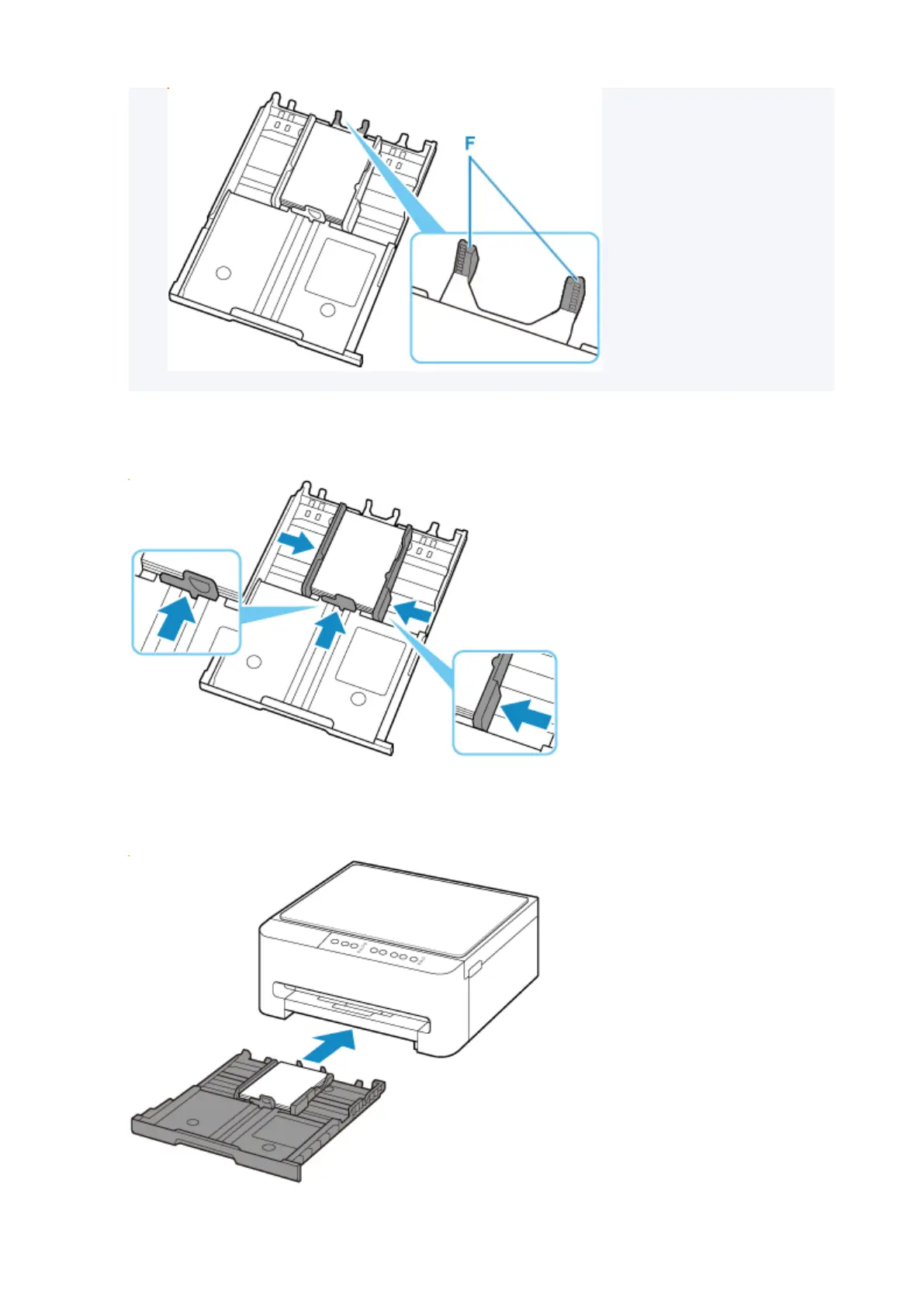 F