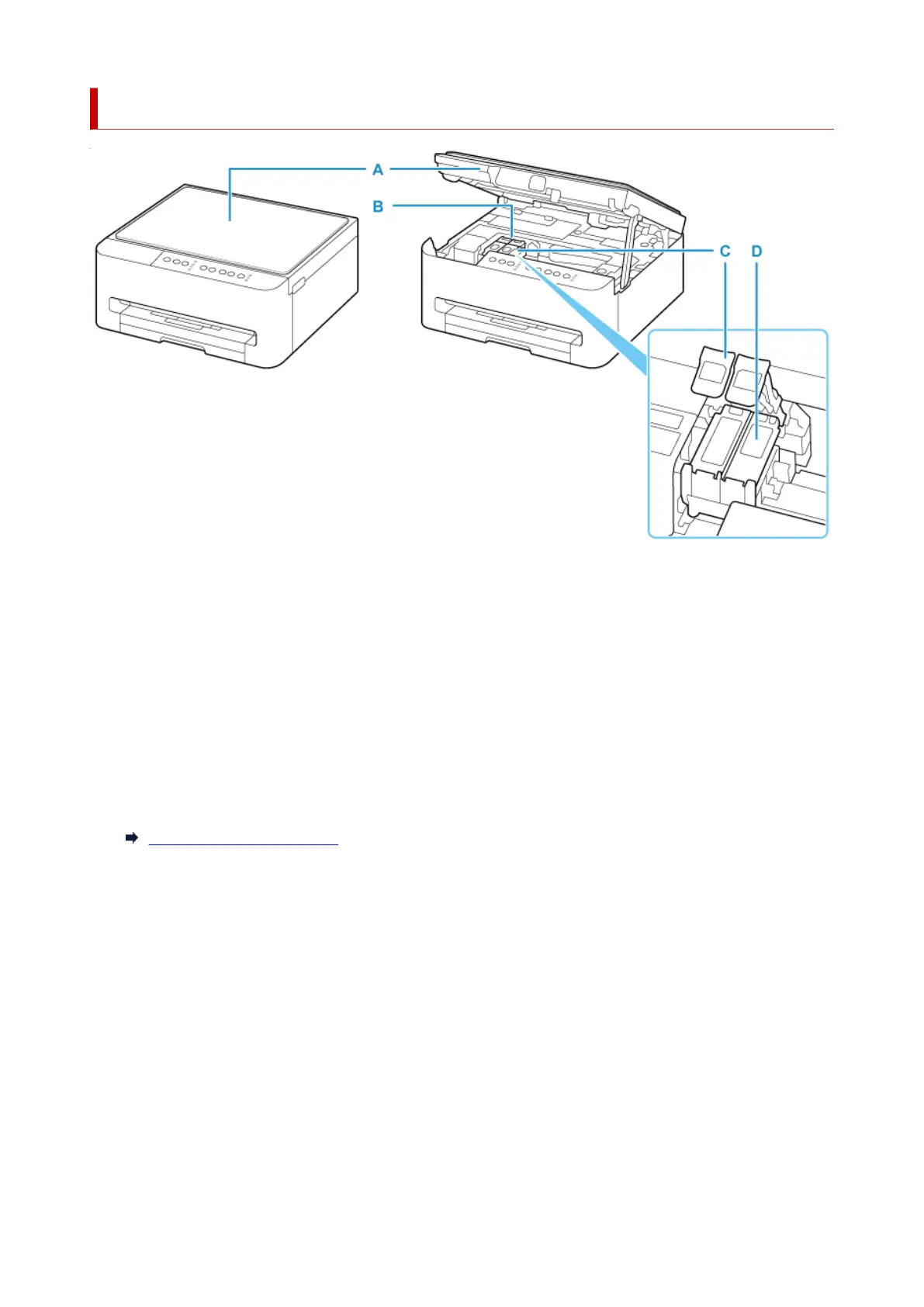 A

B

C

D