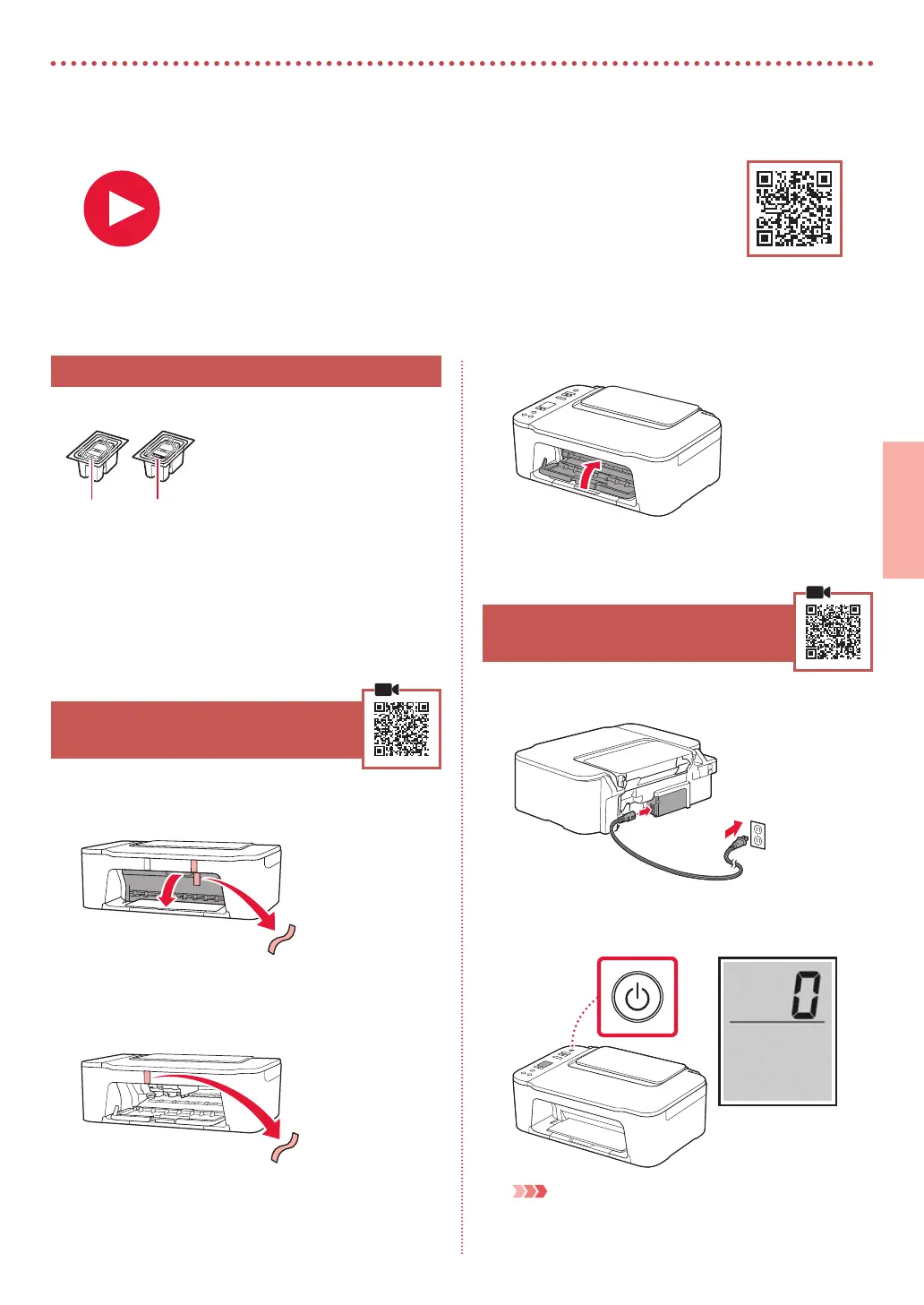 0