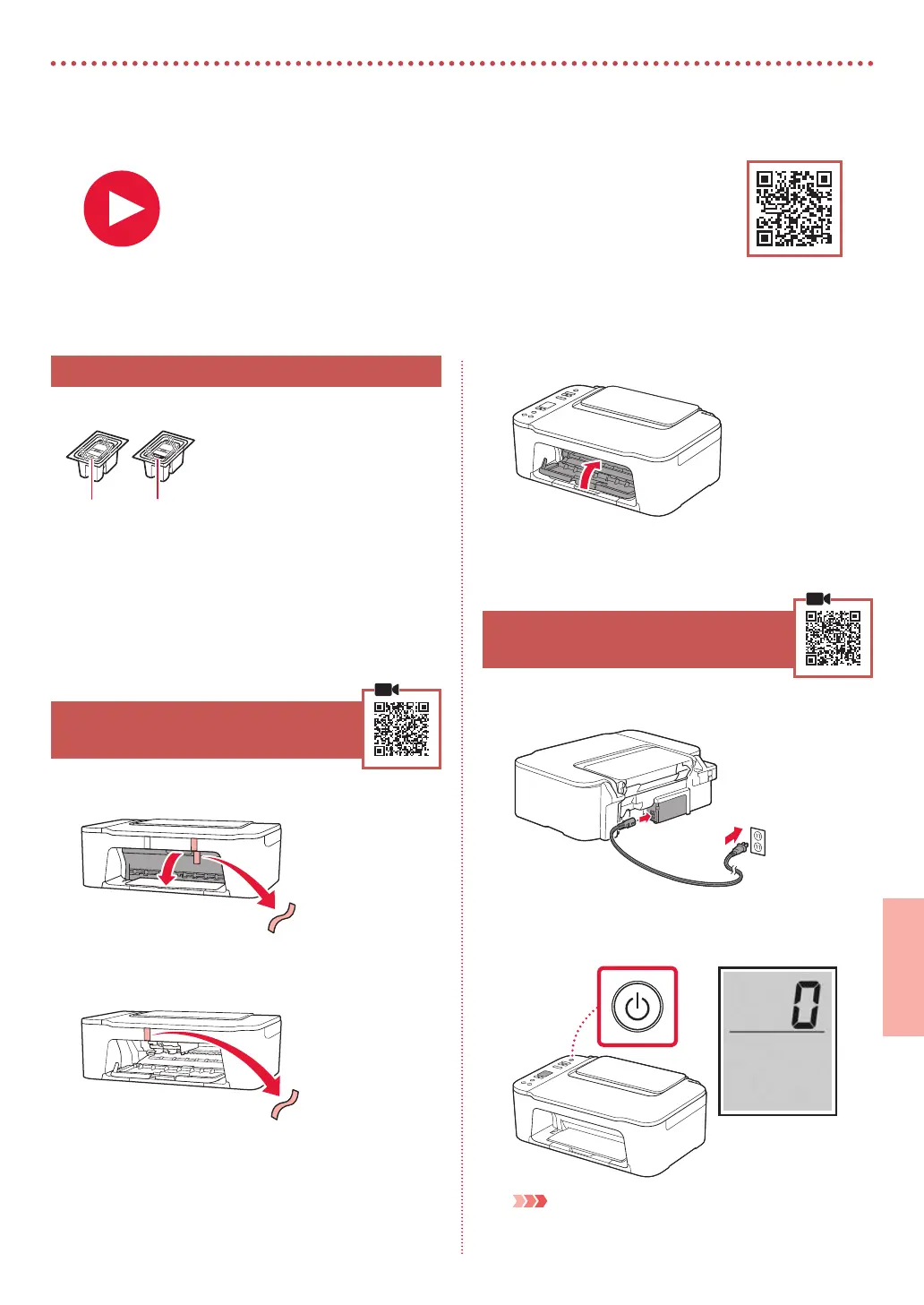 0