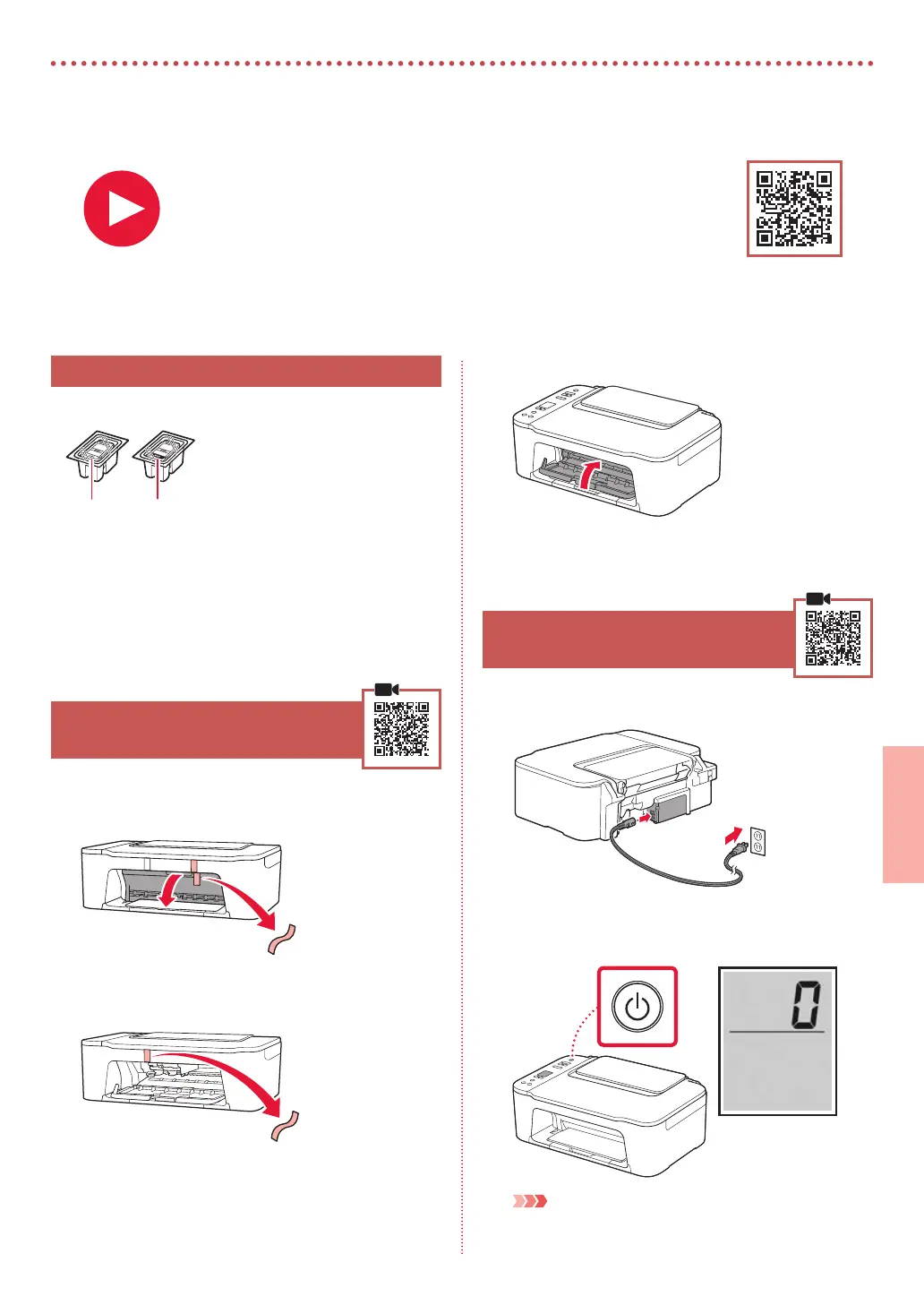 0