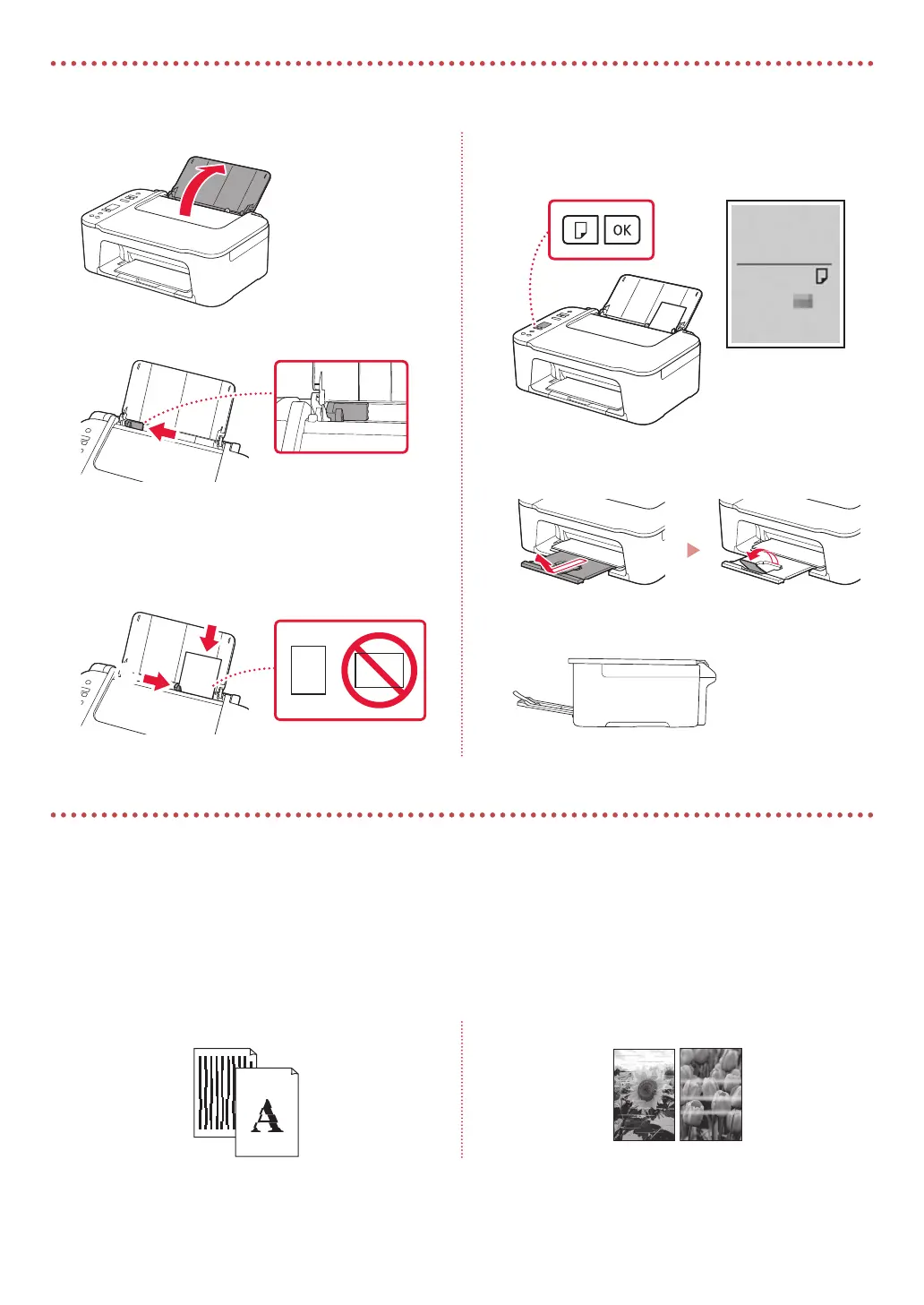 OK

A