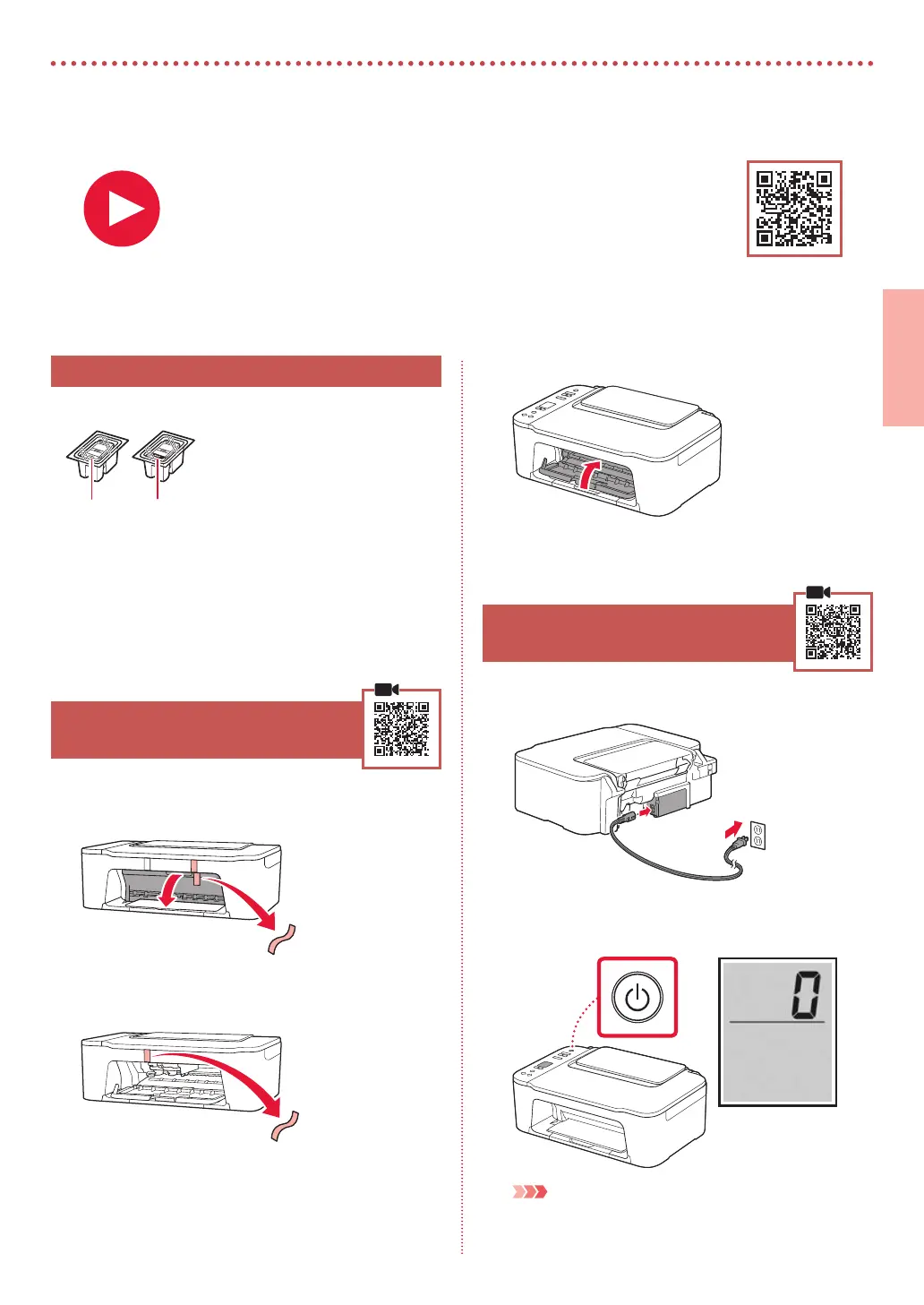 0