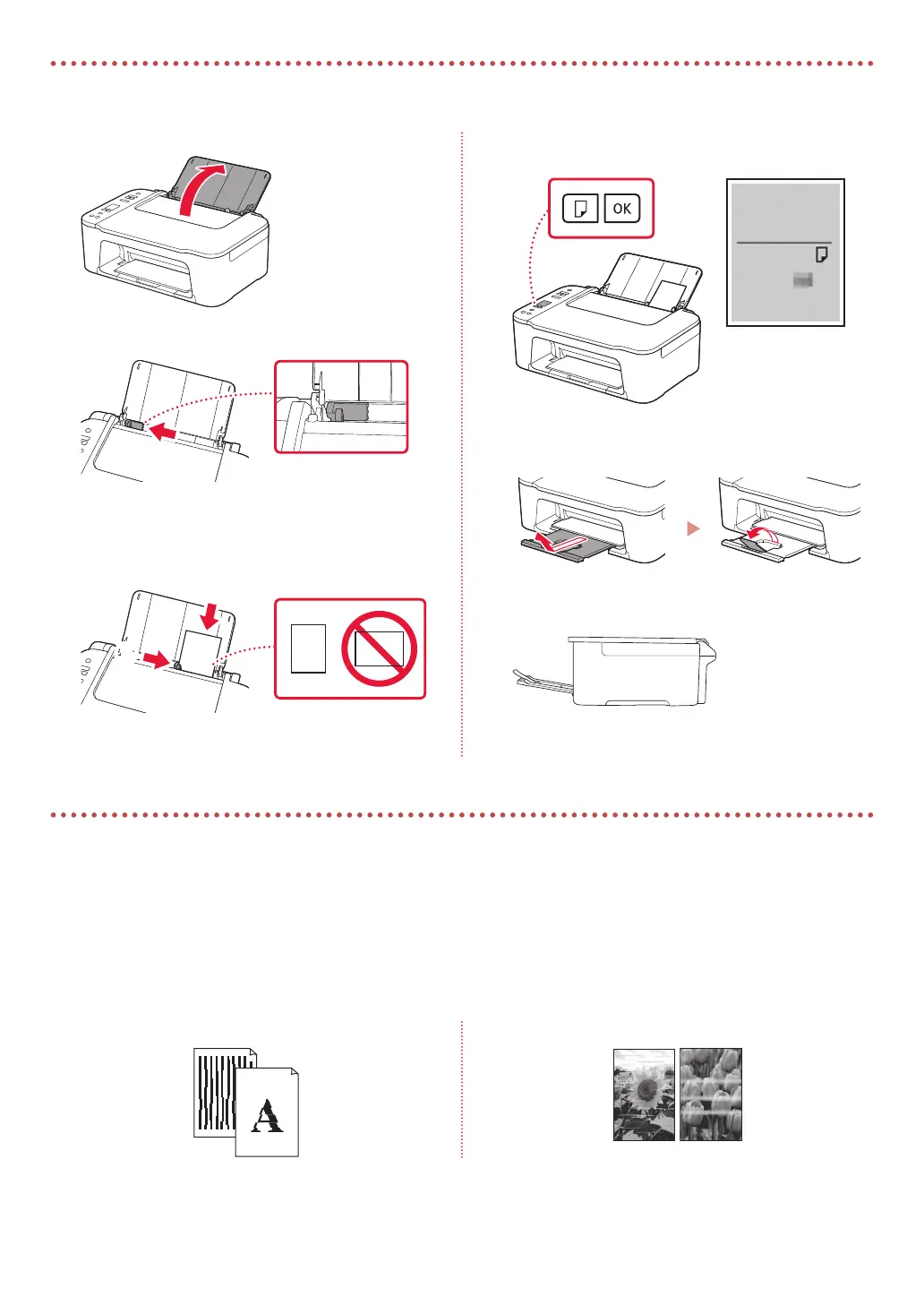 OK

A