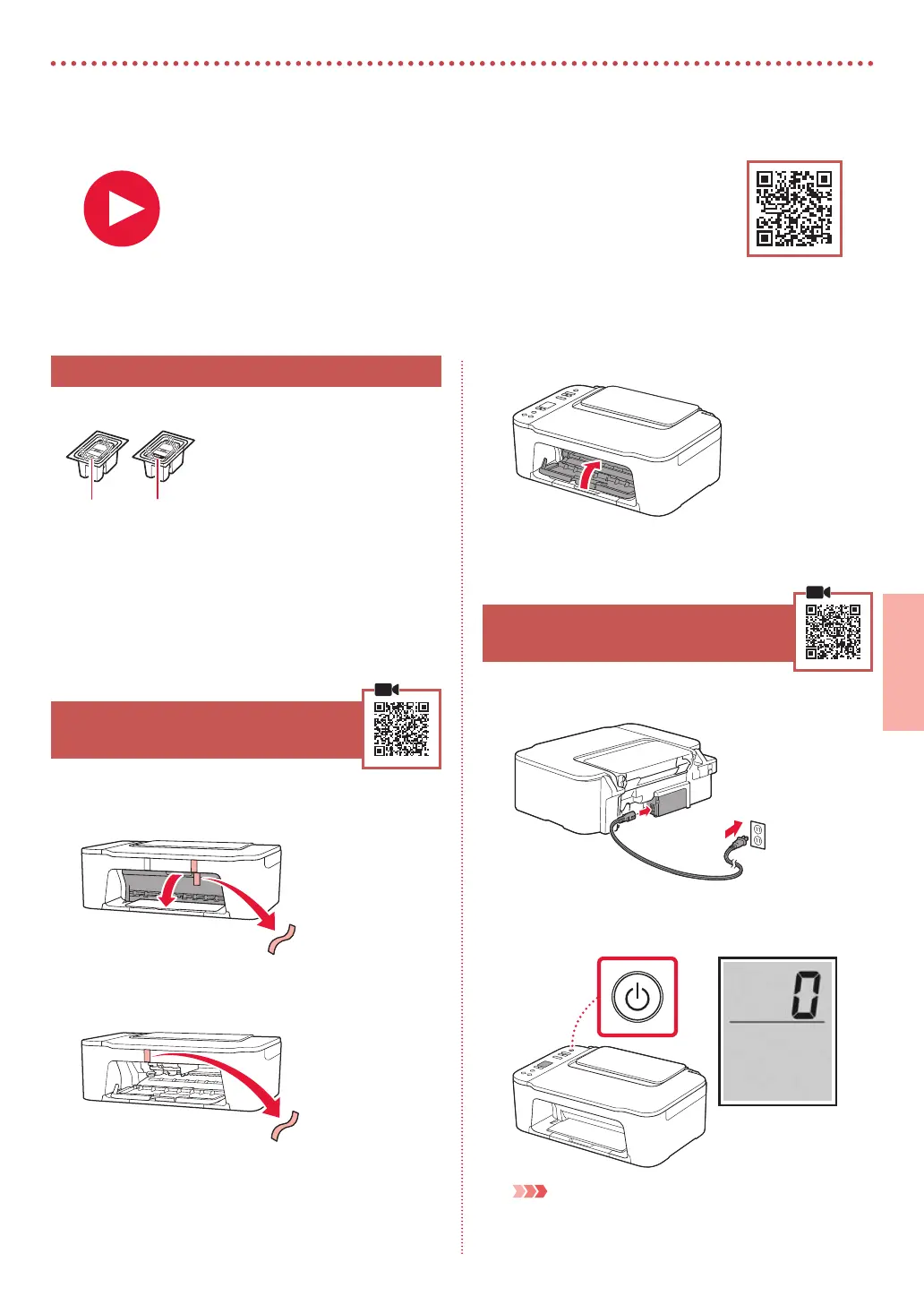 0