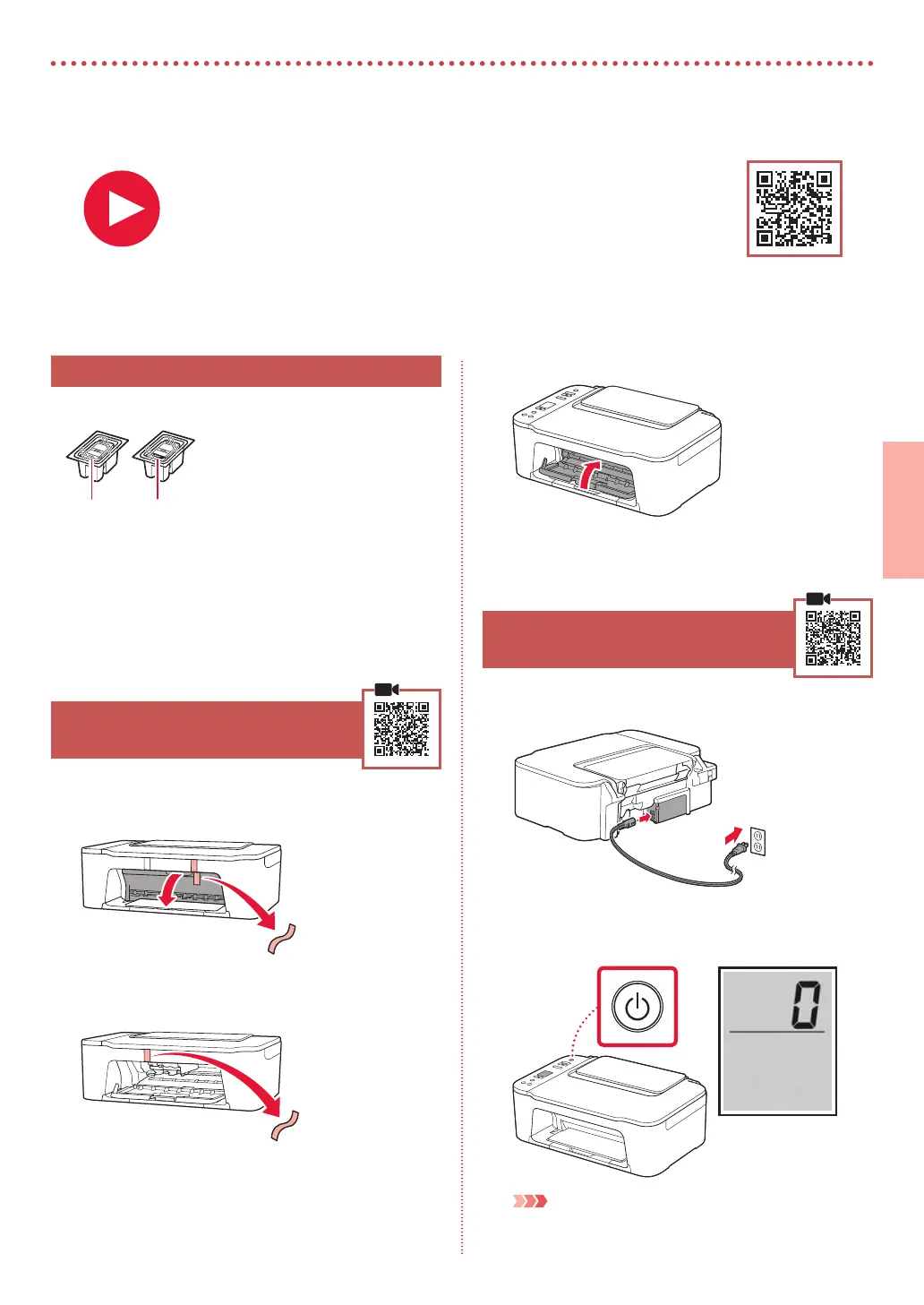 0