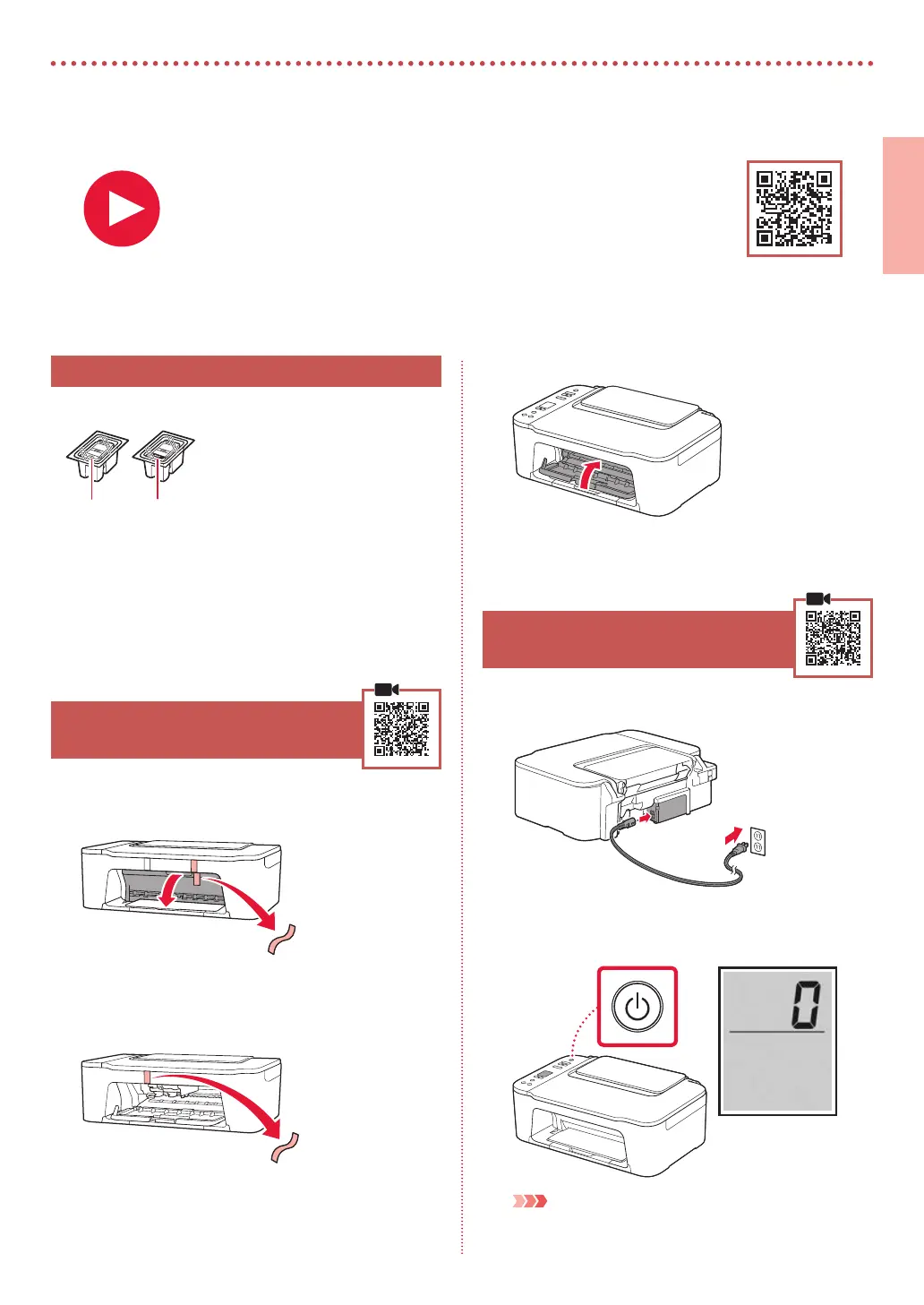 0