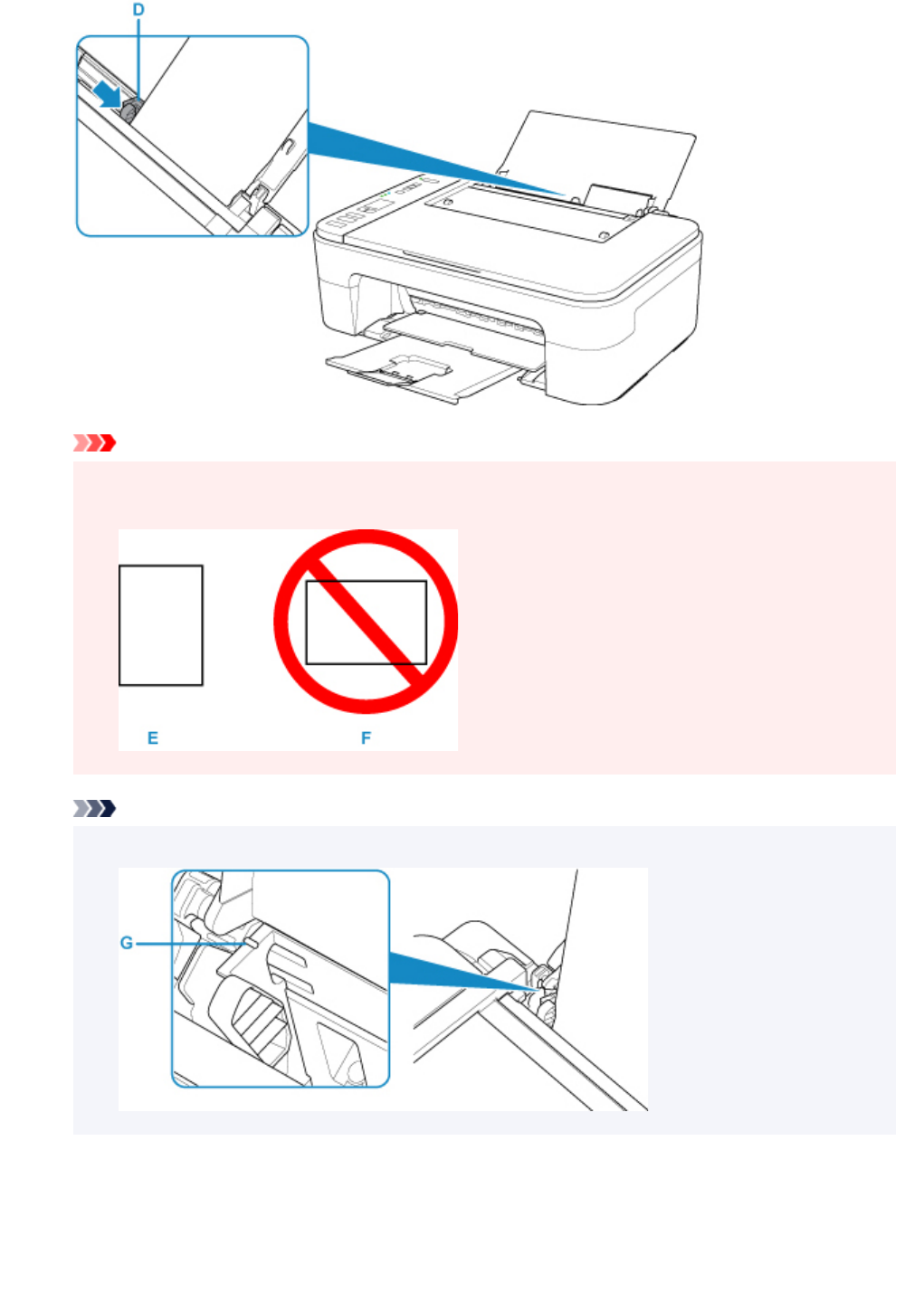 D

E

F

G