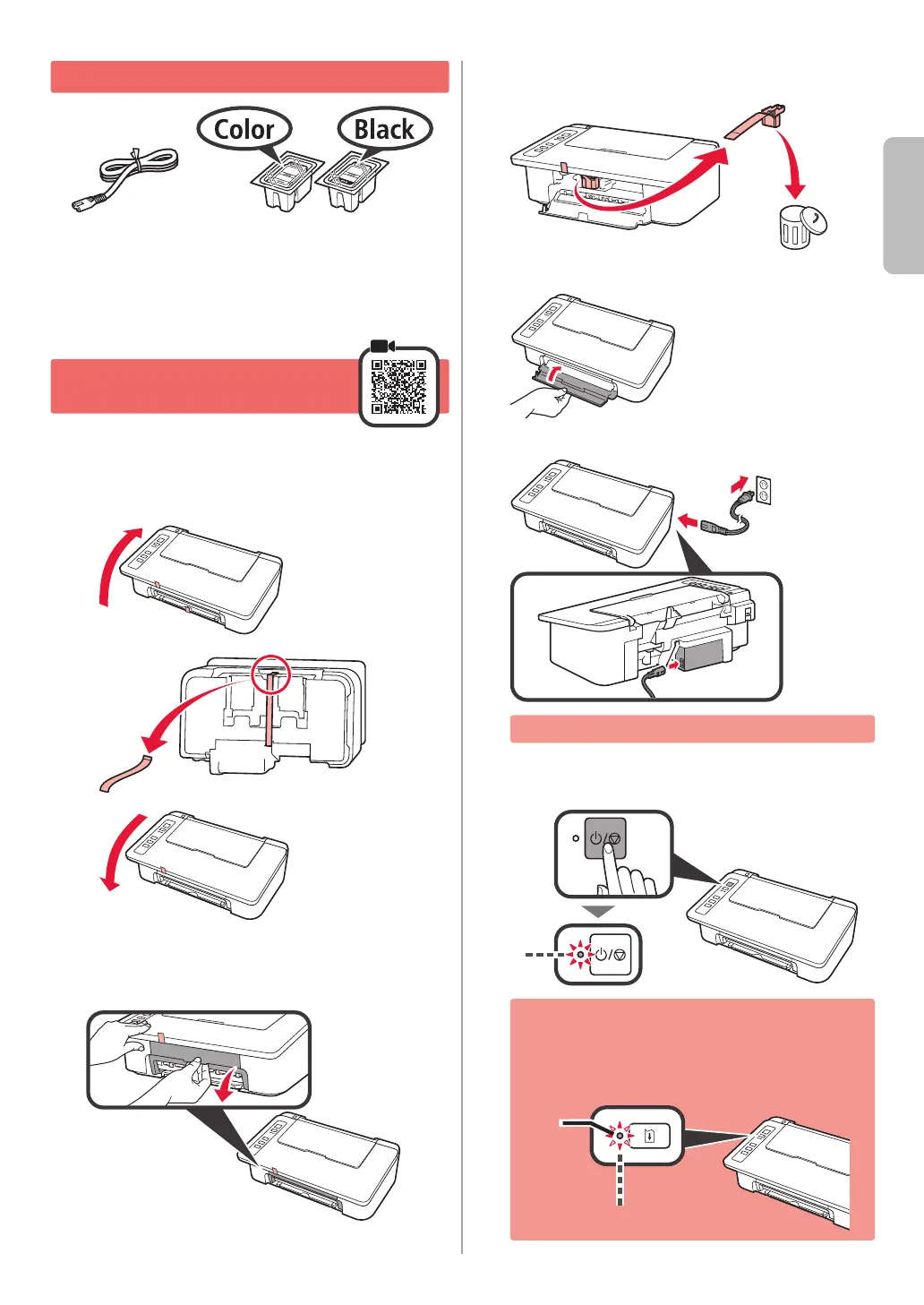 Color

Black