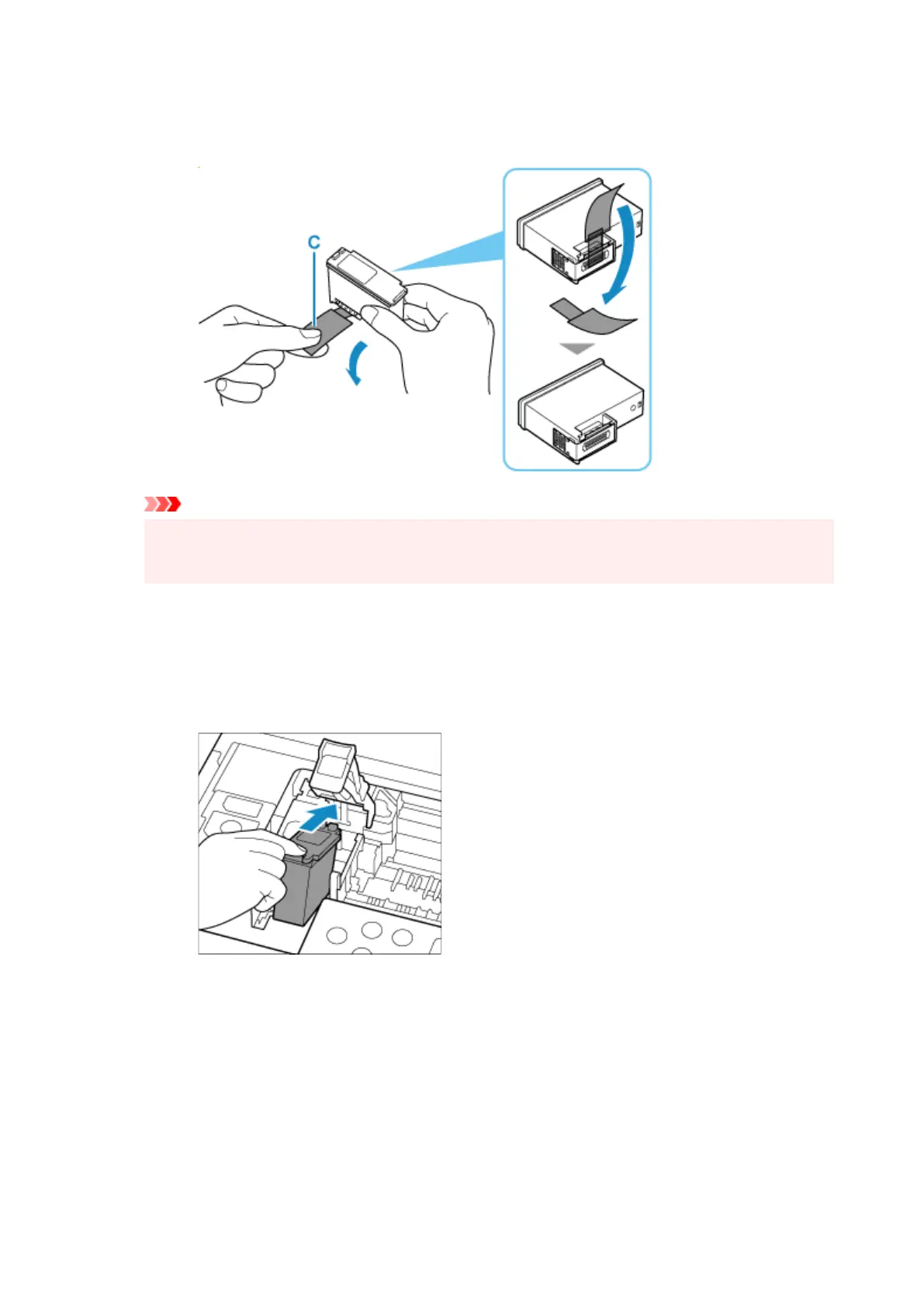 C