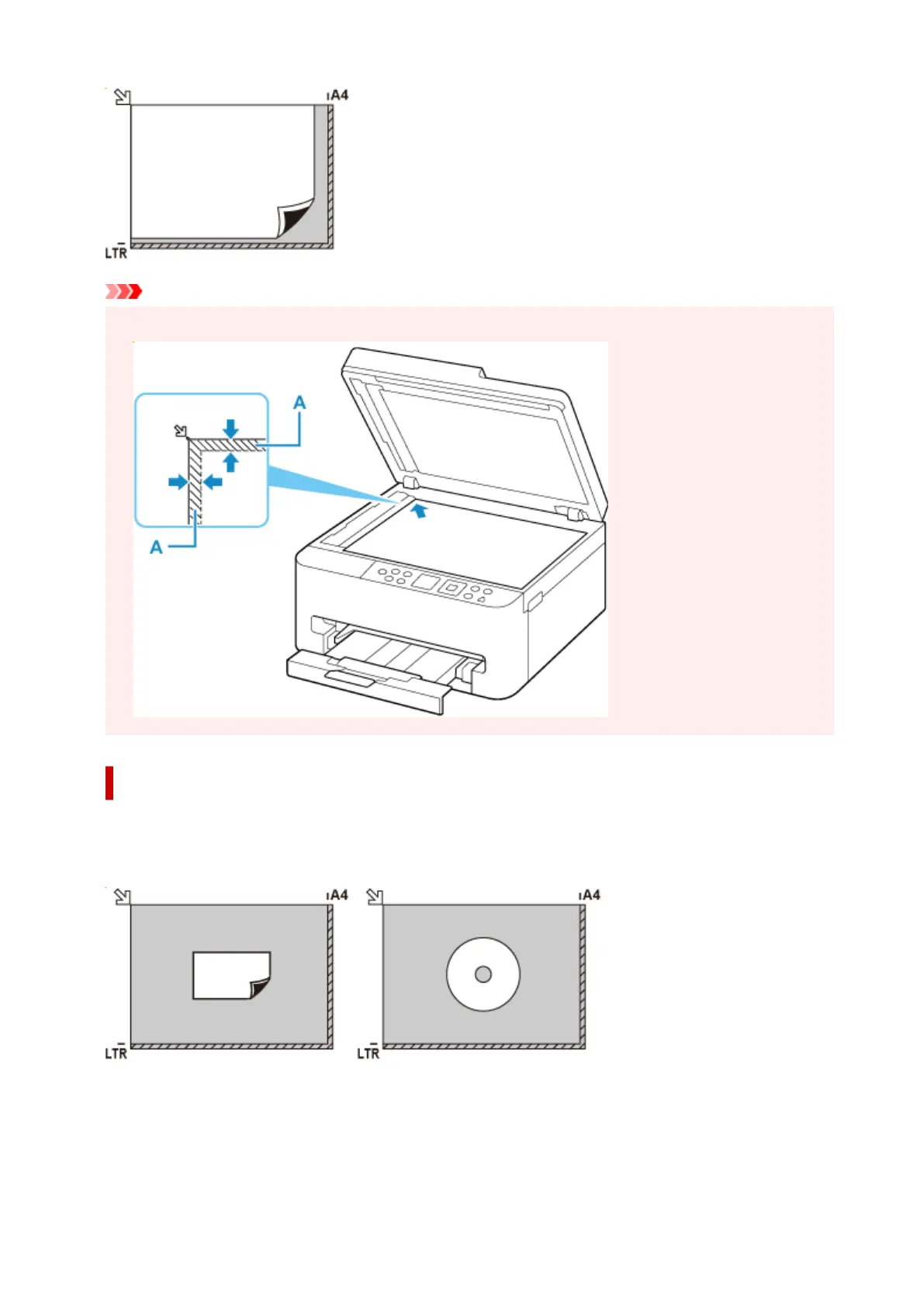 A4

LTR

A

A

A4

LTR

A4

LTR