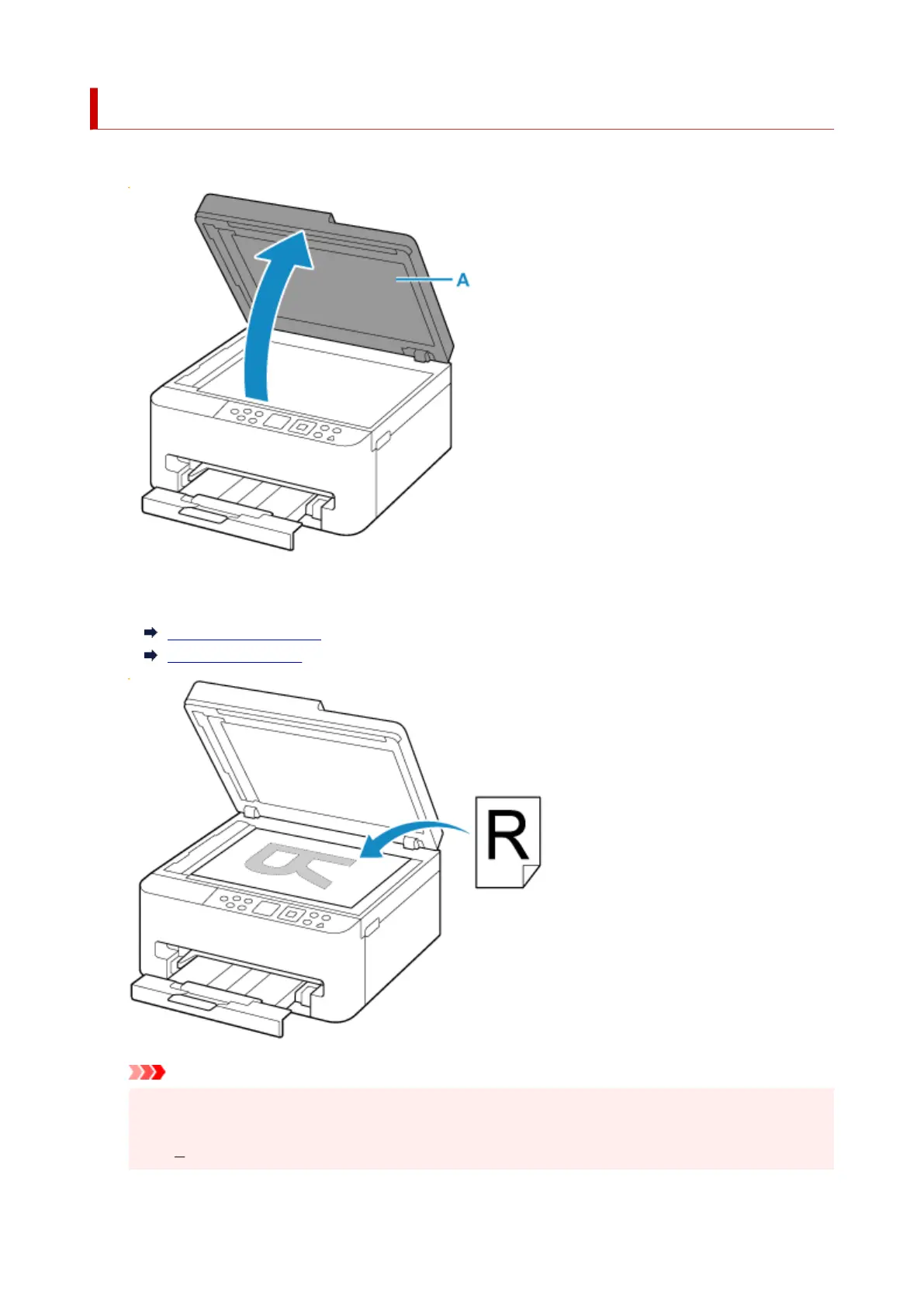 A

R