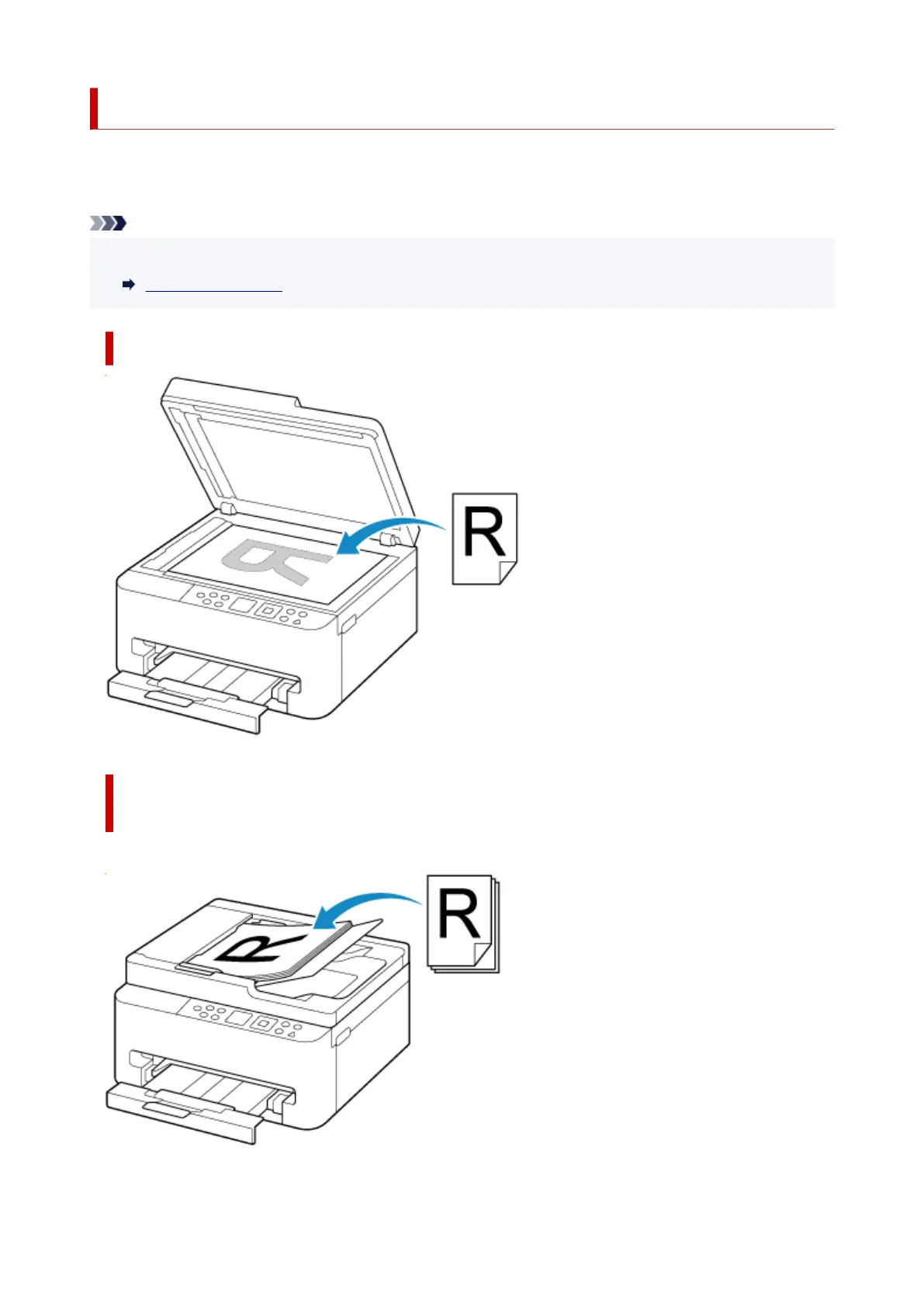 R

R