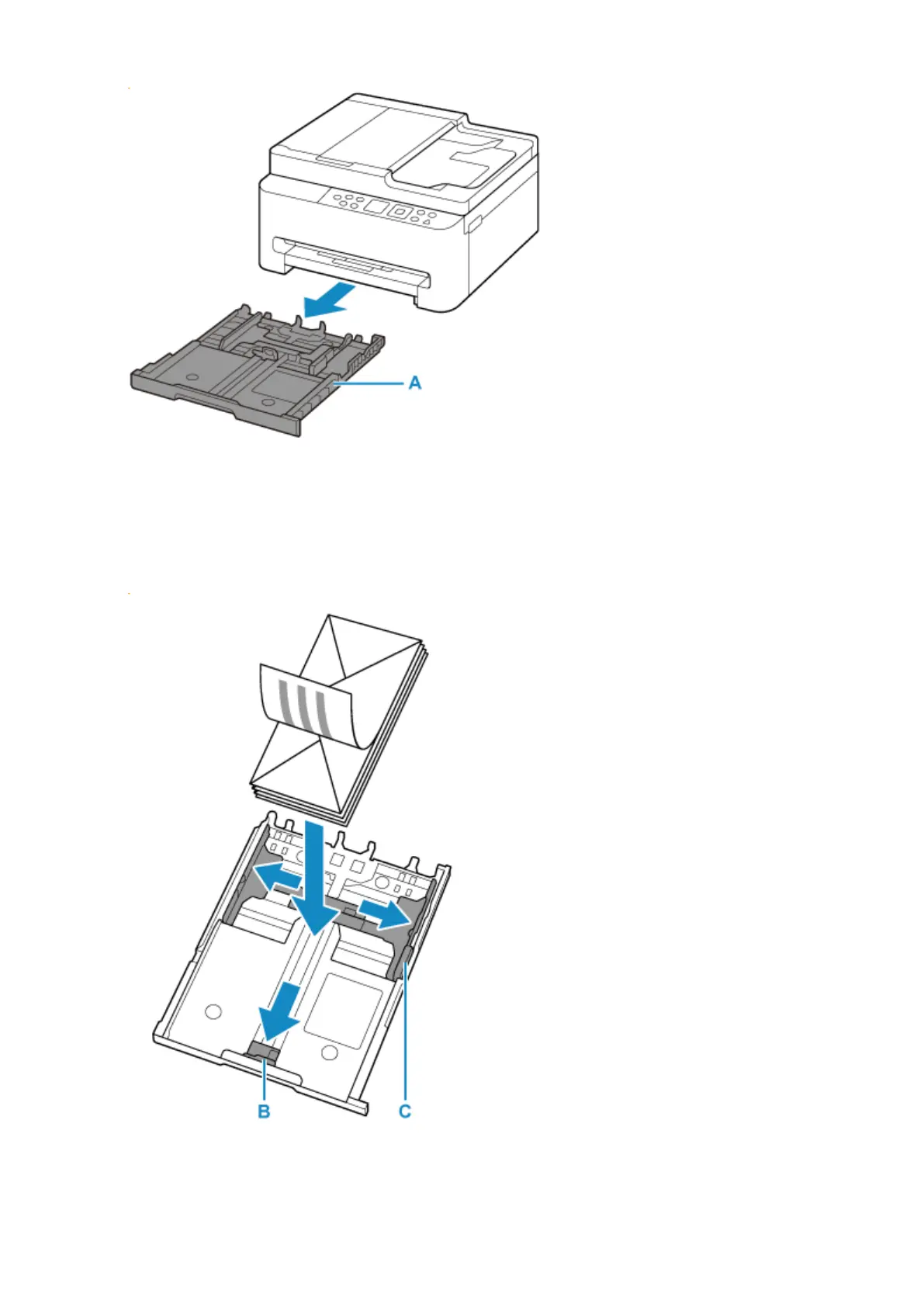 A

B

C