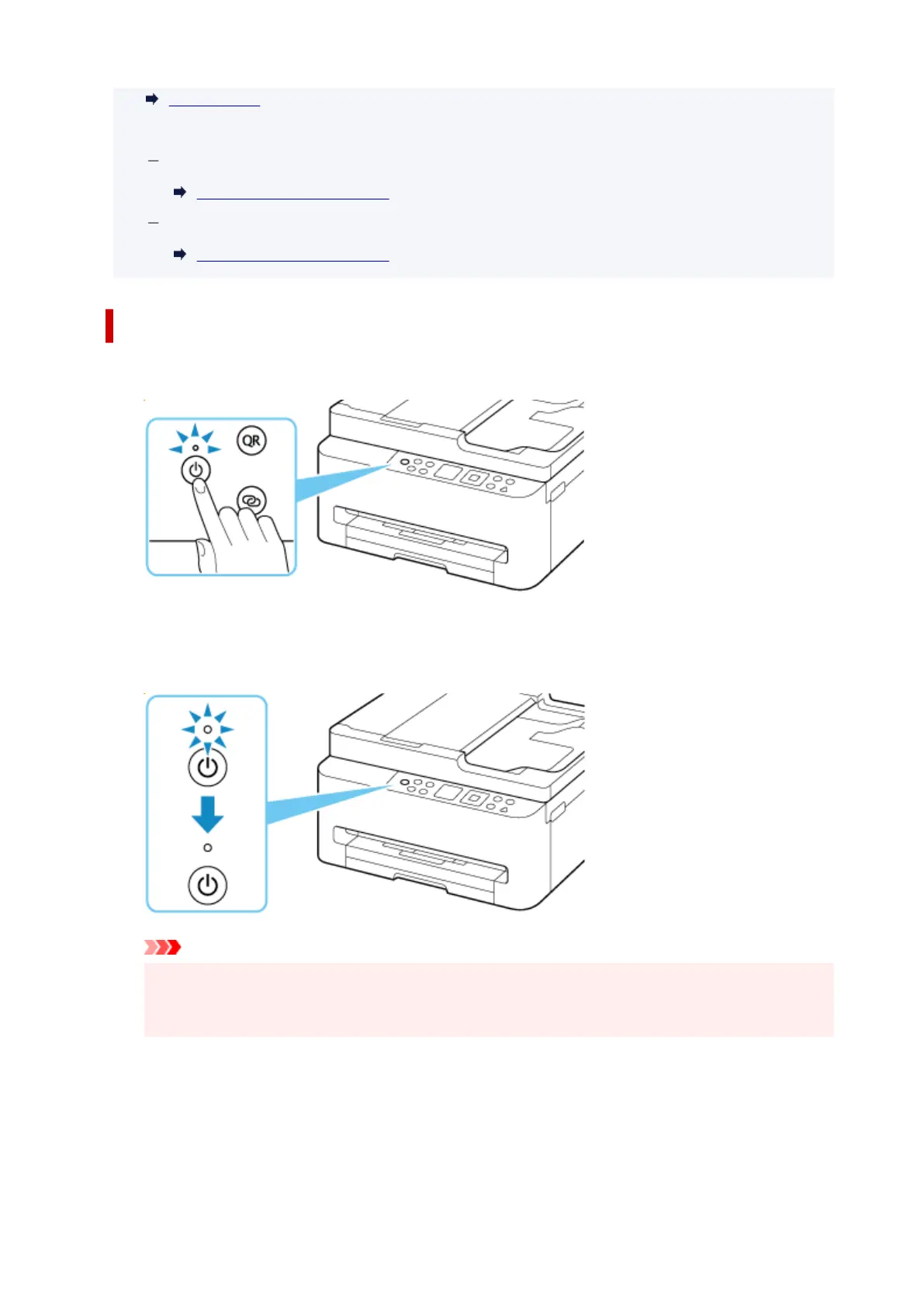 QR