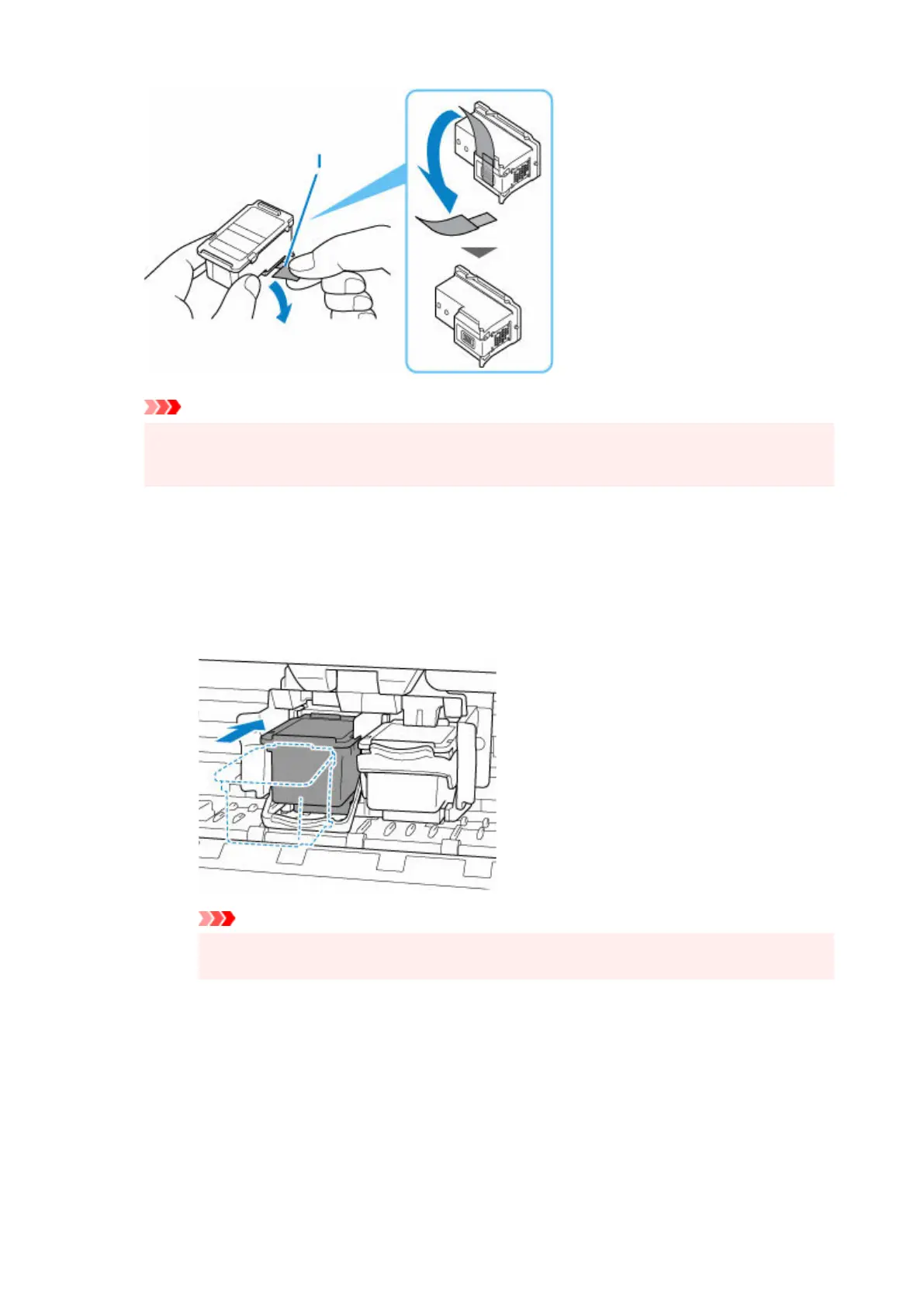 I