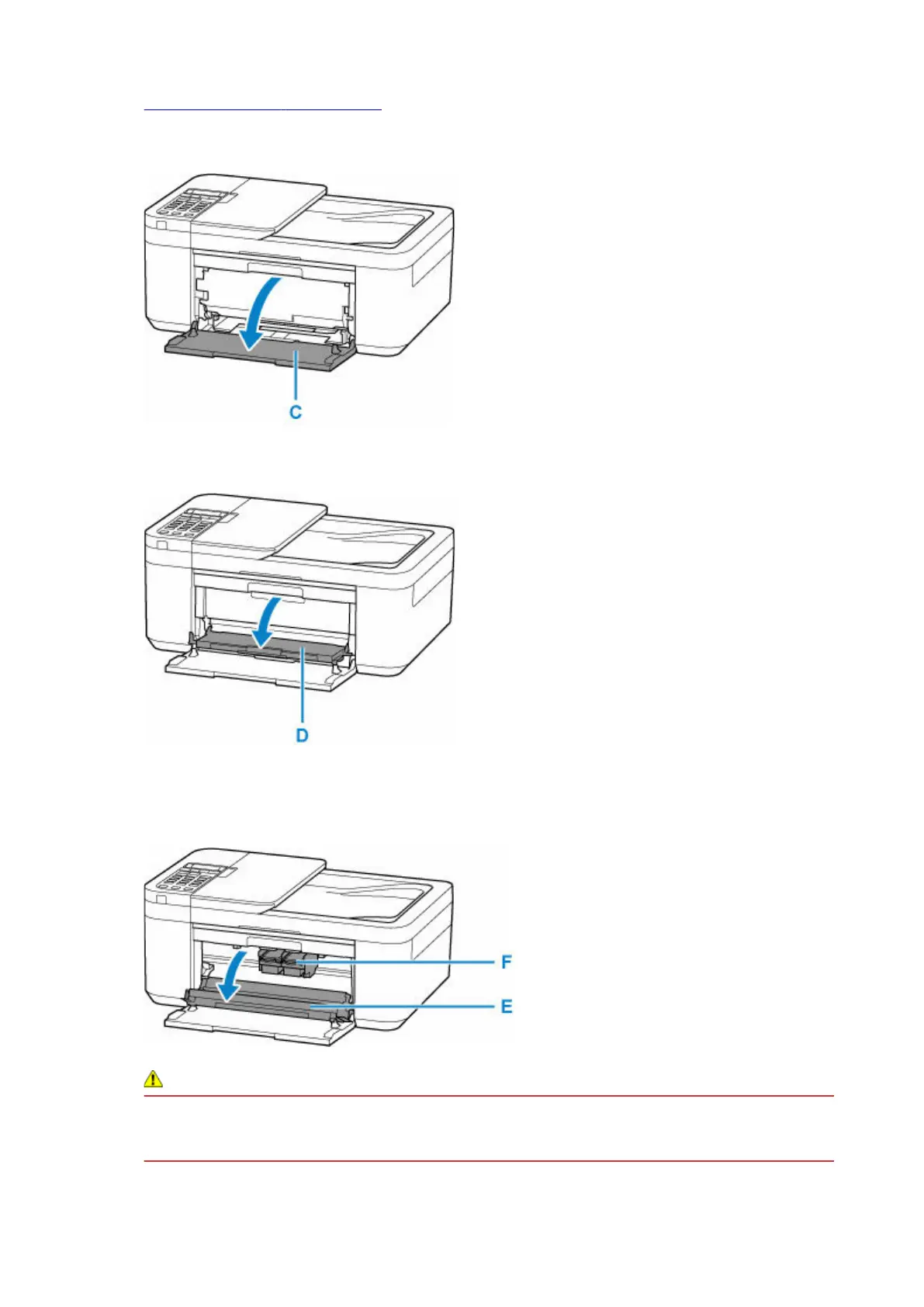 C

D

F

E