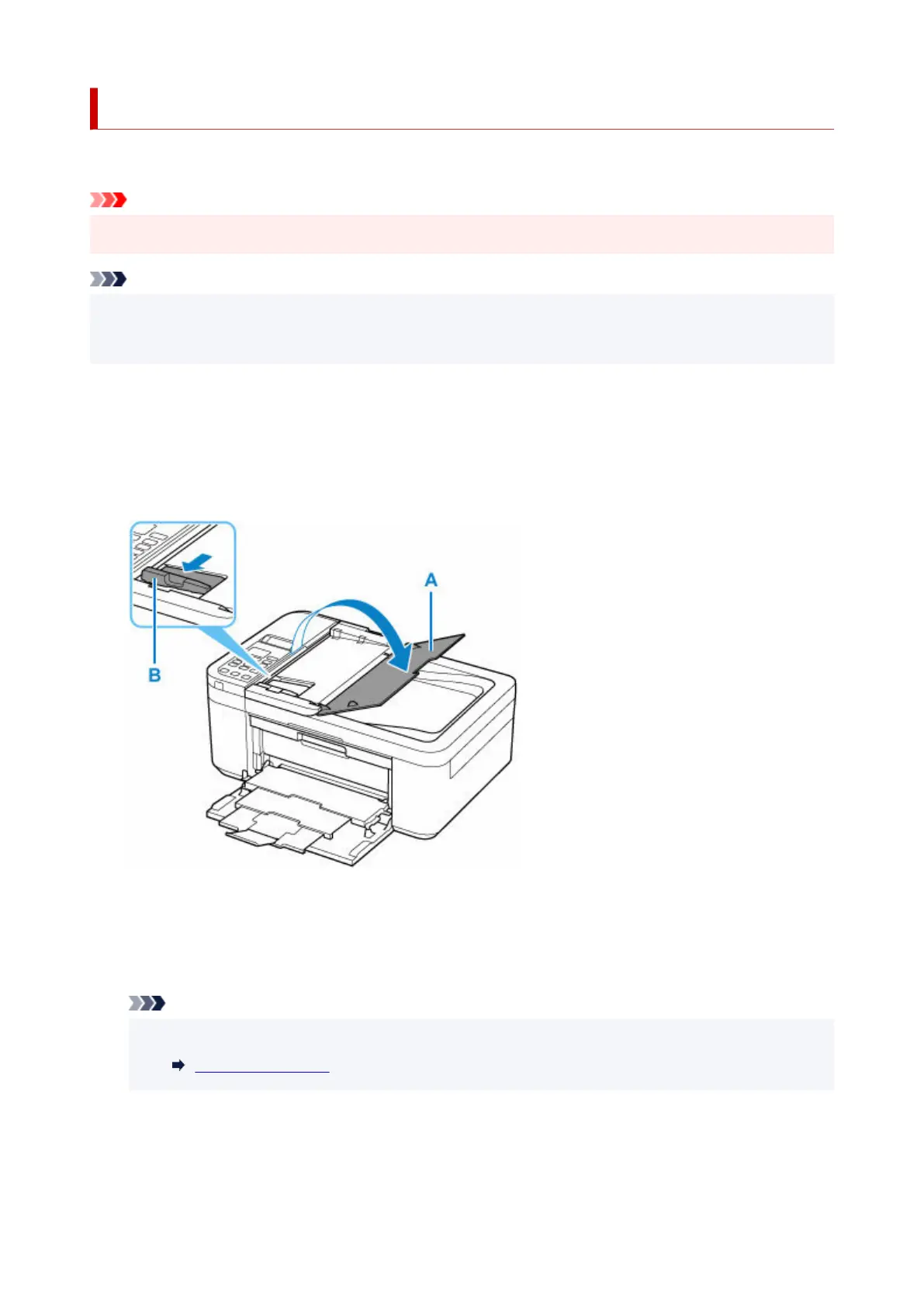 A

B